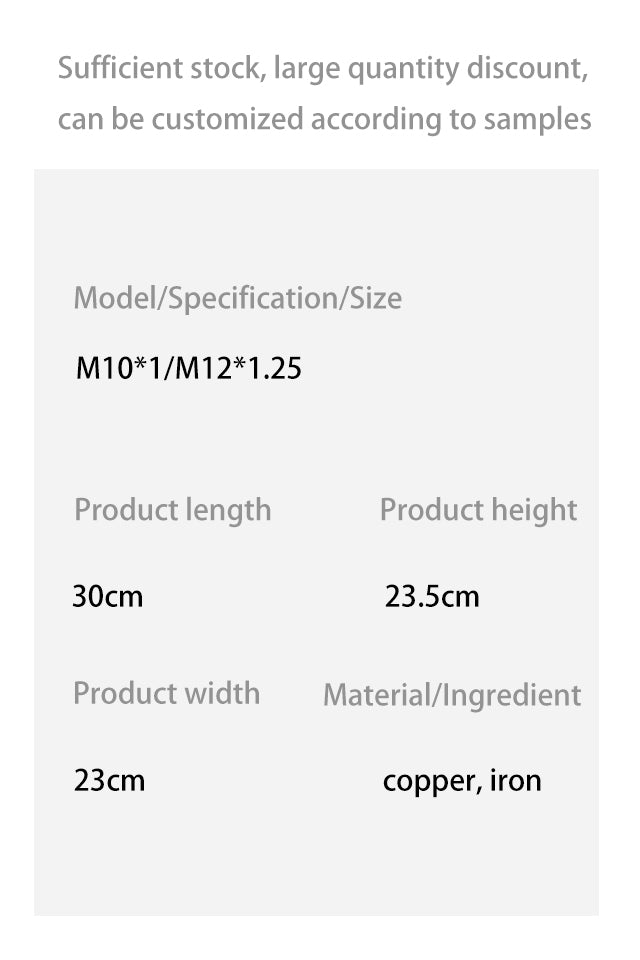 Sufficient stock, large quantity discount, can be customized according to samples

Model/Specification/Size

M10*1/M12*1.25

Product length

30cm

Product width

23cm

Product height

23.5cm

Material/Ingredient

copper, iron