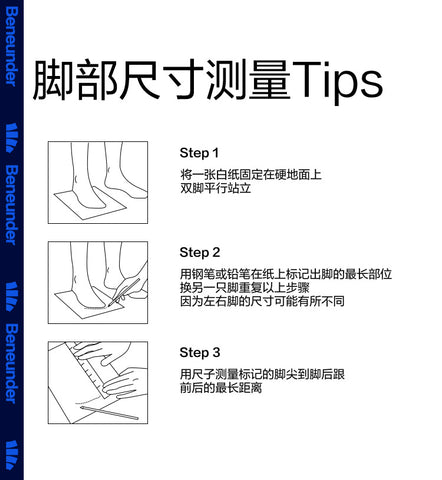 Beneunder
Beneunder
Beneunder

脚部尺寸测量Tips

Step 1
将一张白纸固定在硬地面上
双脚平行站立

Step 2
用钢笔或铅笔在纸上标记出脚的最长部位
换另一只脚重复以上步骤
因为左右脚的尺寸可能有所不同

Step 3
用尺子测量标记的脚尖到脚后跟
前后的最长距离