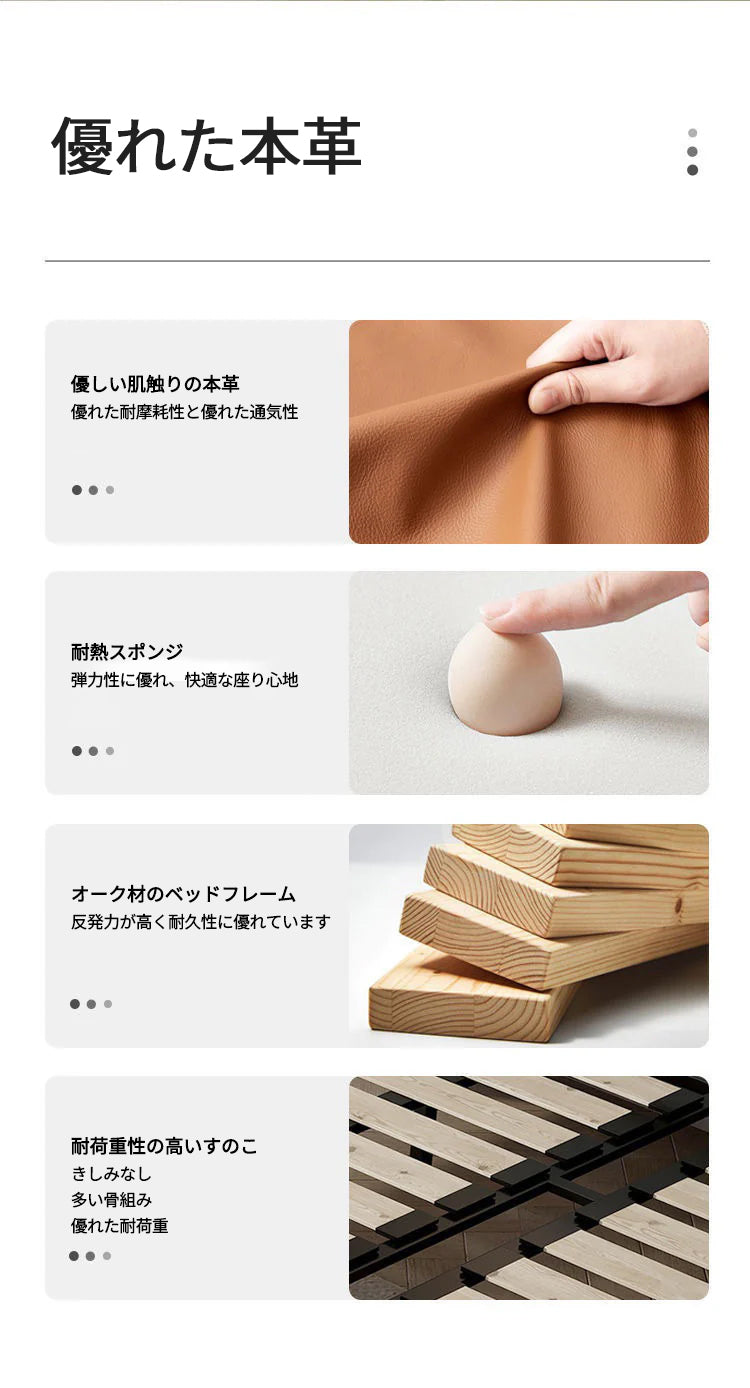 優れた本革

優しい肌触りの本革
優れた耐摩耗性と優れた通気性

耐熱スポンジ
弾力性に優れ、快適な座り心地

オーク材のベッドフレーム
反発力が高く耐久性に優れています

耐荷重性の高いすのこ
きしみなし
多い骨組み
優れた耐荷重