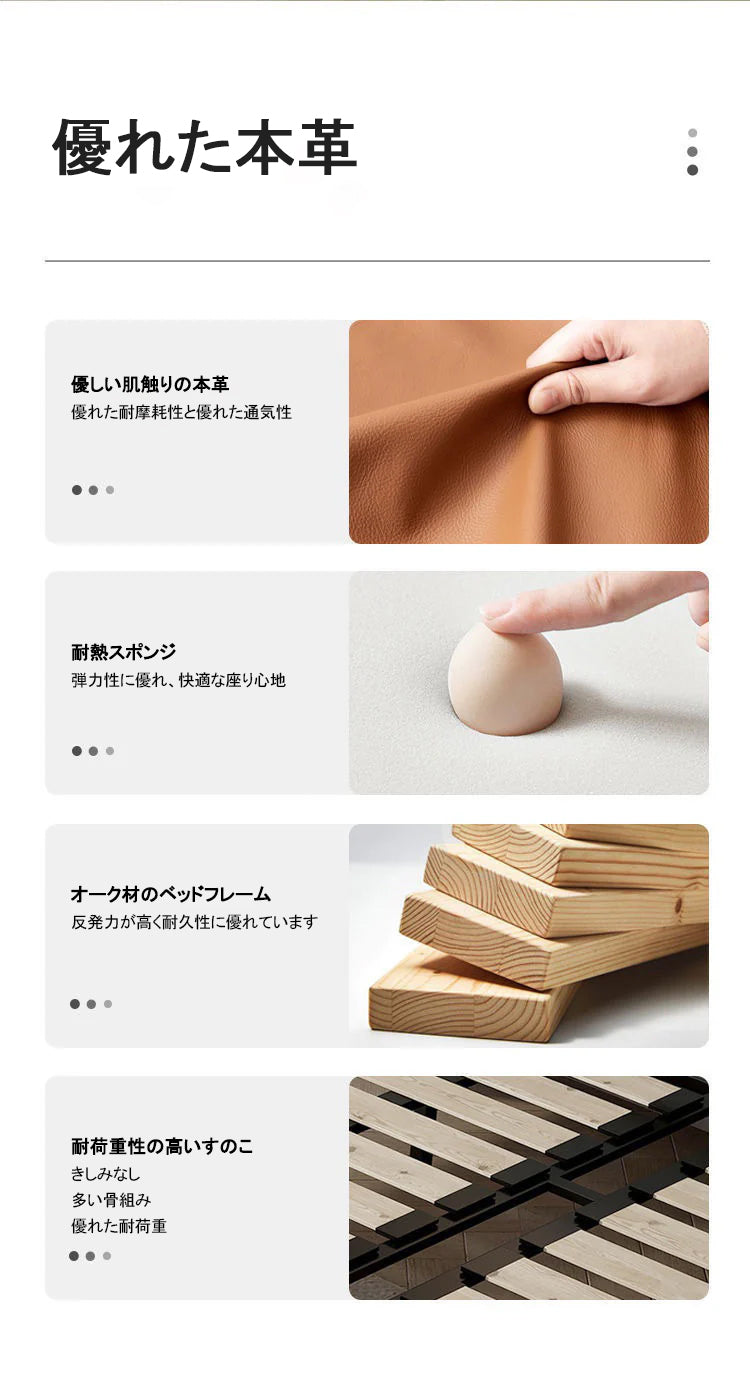 優れた本革

優しい肌触りの本革
優れた耐摩耗性と優れた通気性

耐熱スポンジ
弾力性に優れ、快適な座り心地

オーク材のベッドフレーム
反発力が高く耐久性に優れています

耐荷重性の高いすのこ
きしみなし
多い骨組み
優れた耐荷重