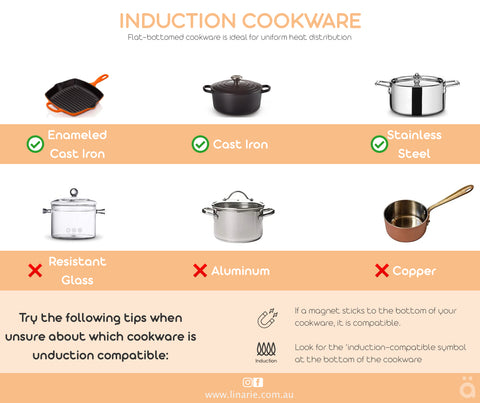 INDUCTION COOKWARE

Flat-bottomed cookware is ideal for uniform heat distribution

Enameled Cast Iron

Cast Iron

Stainless Steel

Resistant Glass

Aluminum

Copper

Try the following tips when unsure about which cookware is unduction compatible:

If a magnet sticks to the bottom of your cookware, it is compatible.

Induction

Look for the 'induction-compatible symbol at the bottom of the cookware

www.linarie.com.au