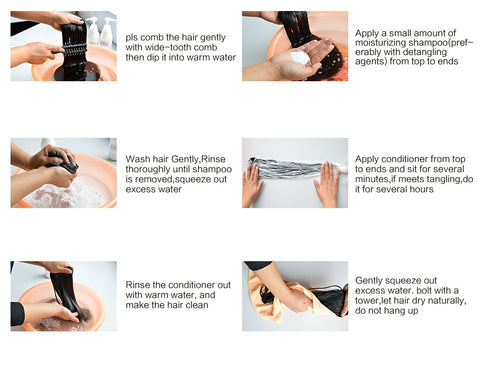 pls comb the hair gently with wide-tooth comb then dip it into warm water

Apply a small amount of moisturizing shampoo(preferably with detangling agents) from top to ends

Wash hair Gently,Rinse thoroughly until shampoo is removed,squeeze out excess water

Apply conditioner from top to ends and sit for several minutes,if meets tangling,do it for several hours

Rinse the conditioner out with warm water, and make the hair clean

Gently squeeze out excess water. bolt with a tower,let hair dry naturally, do not hang up