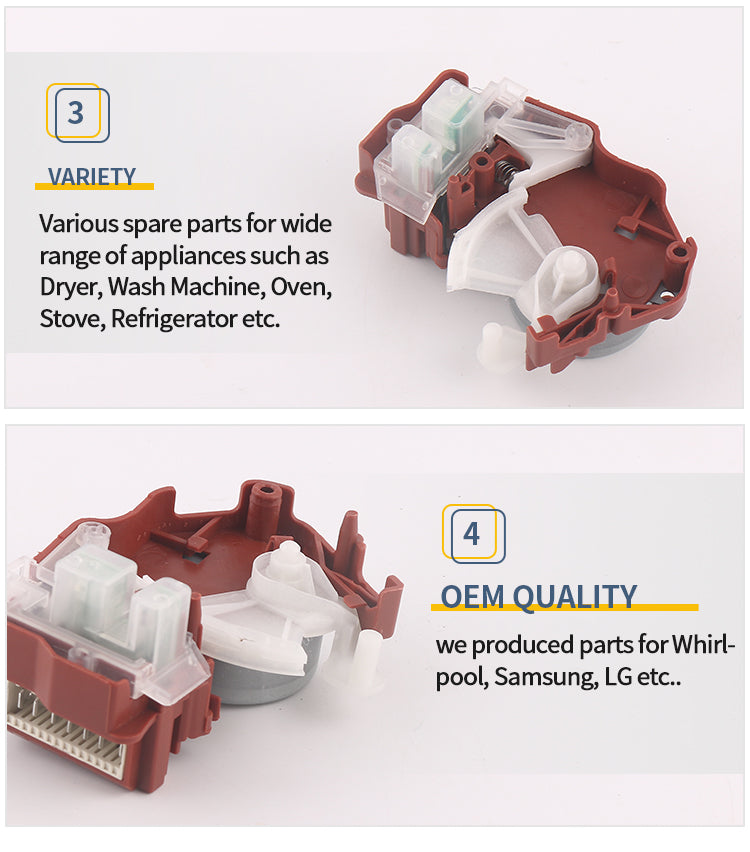 3

VARIETY

Various spare parts for wide range of appliances such as Dryer, Wash Machine, Oven, Stove, Refrigerator etc.

4

OEM QUALITY

we produced parts for Whirlpool, Samsung, LG etc..