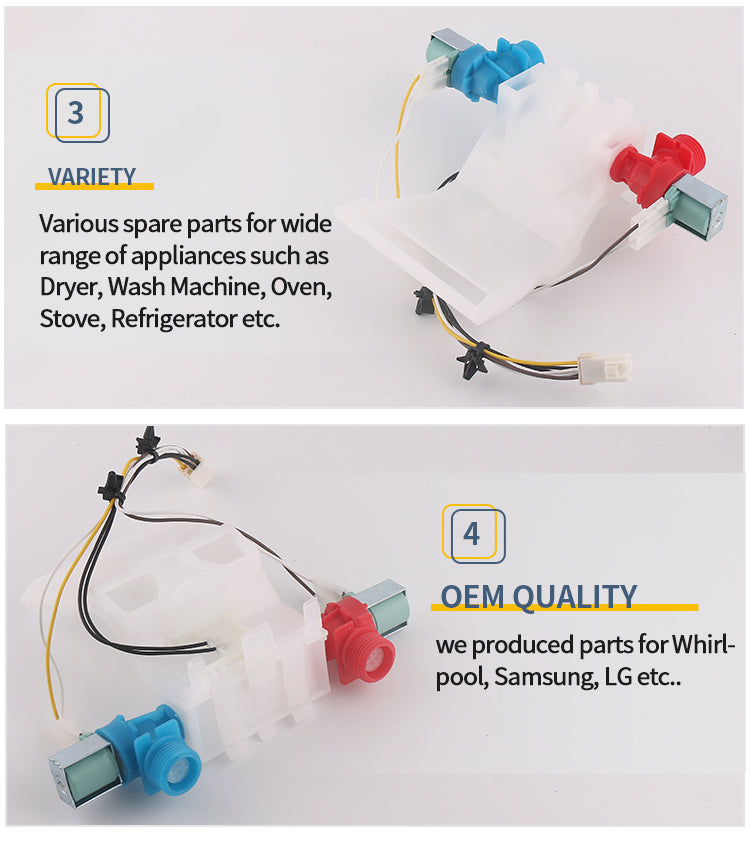 3

VARIETY

Various spare parts for wide range of appliances such as Dryer, Wash Machine, Oven, Stove, Refrigerator etc.

4

OEM QUALITY

we produced parts for Whirlpool, Samsung, LG etc..