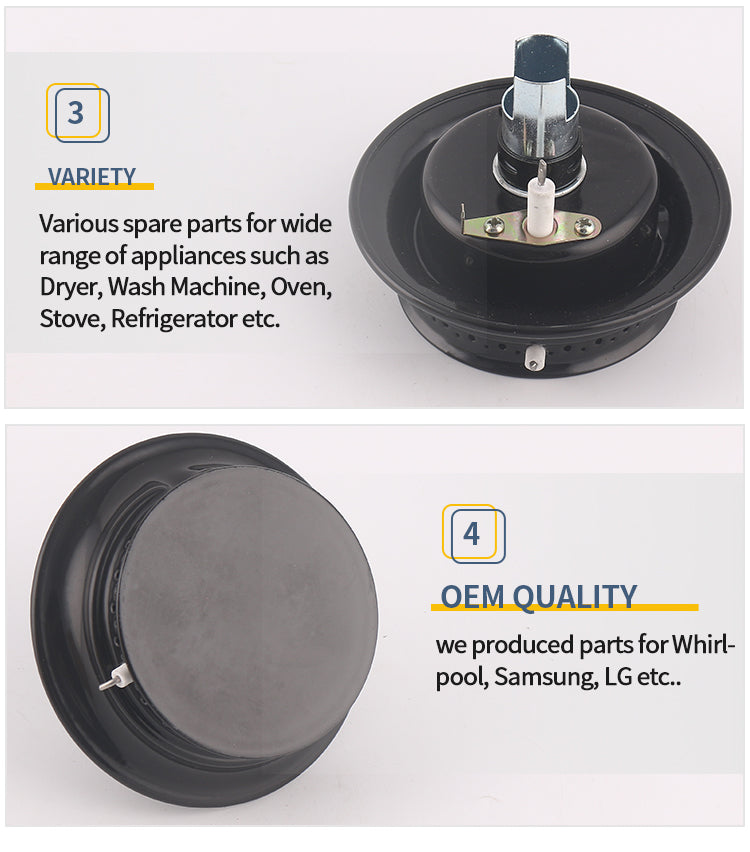 3

VARIETY

Various spare parts for wide range of appliances such as Dryer, Wash Machine, Oven, Stove, Refrigerator etc.

4

OEM QUALITY

we produced parts for Whirlpool, Samsung, LG etc..