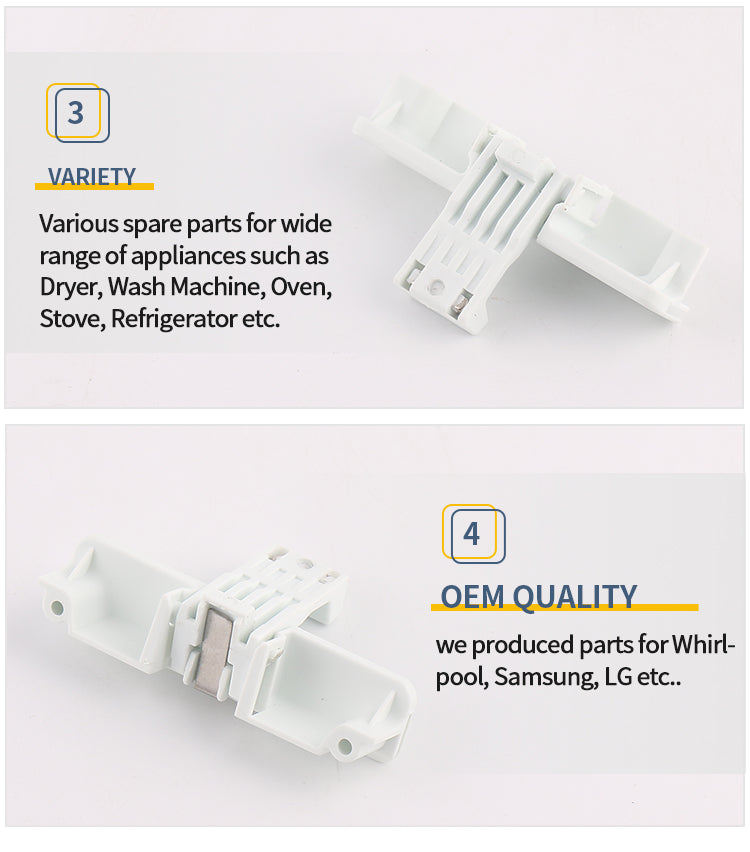 3

VARIETY

Various spare parts for wide range of appliances such as Dryer, Wash Machine, Oven, Stove, Refrigerator etc.

4

OEM QUALITY

we produced parts for Whirlpool, Samsung, LG etc..