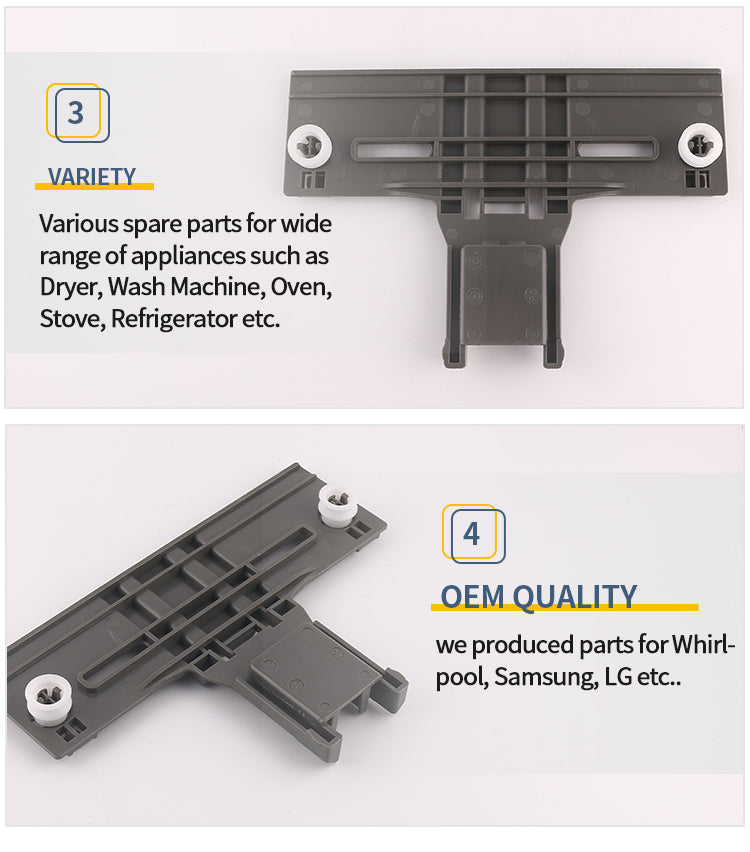 3

VARIETY

Various spare parts for wide range of appliances such as Dryer, Wash Machine, Oven, Stove, Refrigerator etc.

4

OEM QUALITY

we produced parts for Whirlpool, Samsung, LG etc..