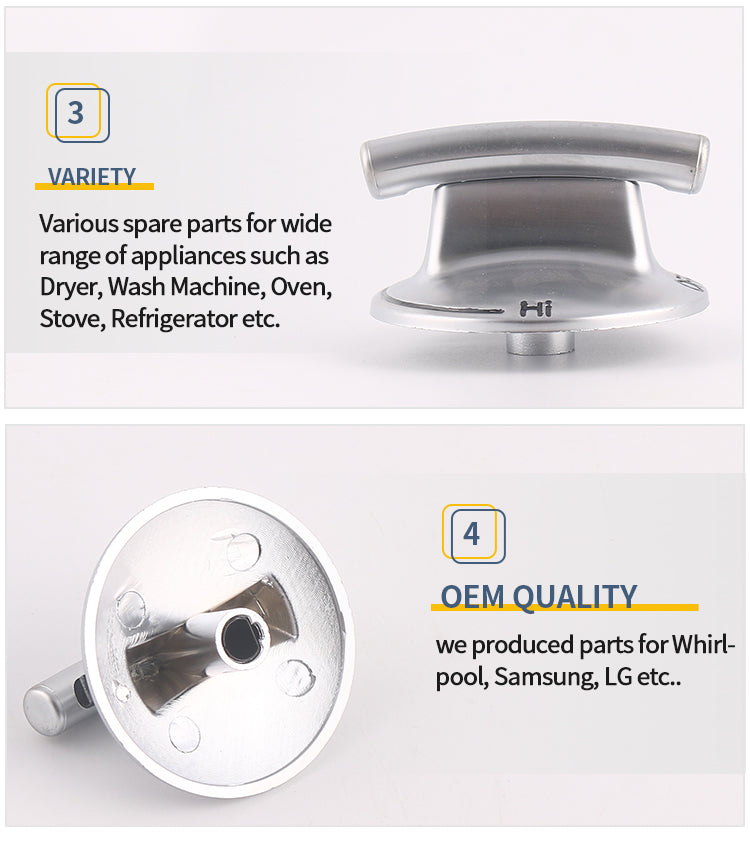 3

VARIETY

Various spare parts for wide range of appliances such as Dryer, Wash Machine, Oven, Stove, Refrigerator etc.

Hi

4

OEM QUALITY

we produced parts for Whirlpool, Samsung, LG etc..