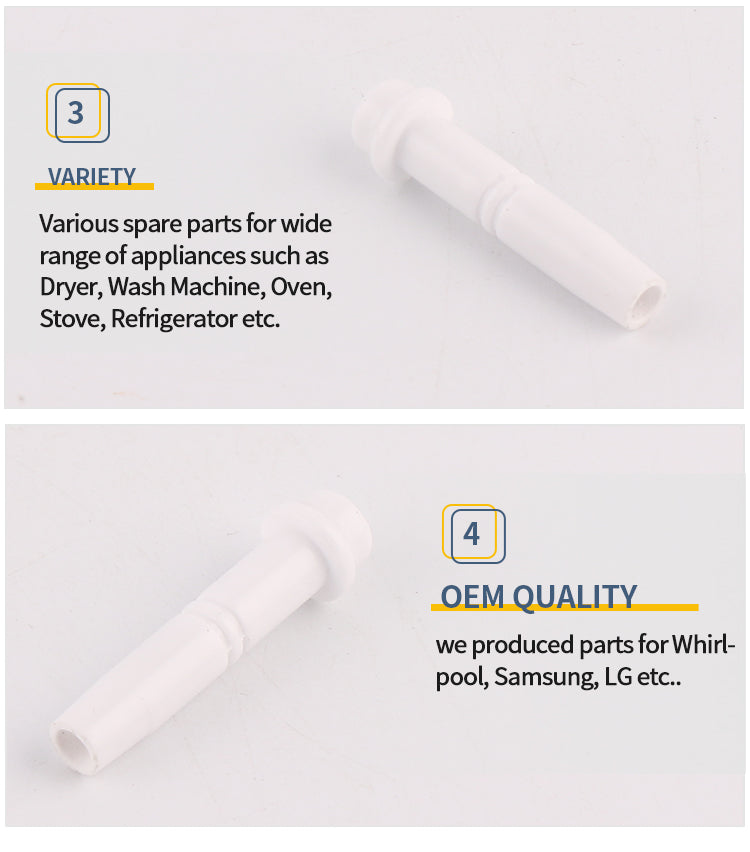 3

VARIETY

Various spare parts for wide range of appliances such as Dryer, Wash Machine, Oven, Stove, Refrigerator etc.

4

OEM QUALITY

we produced parts for Whirlpool, Samsung, LG etc..