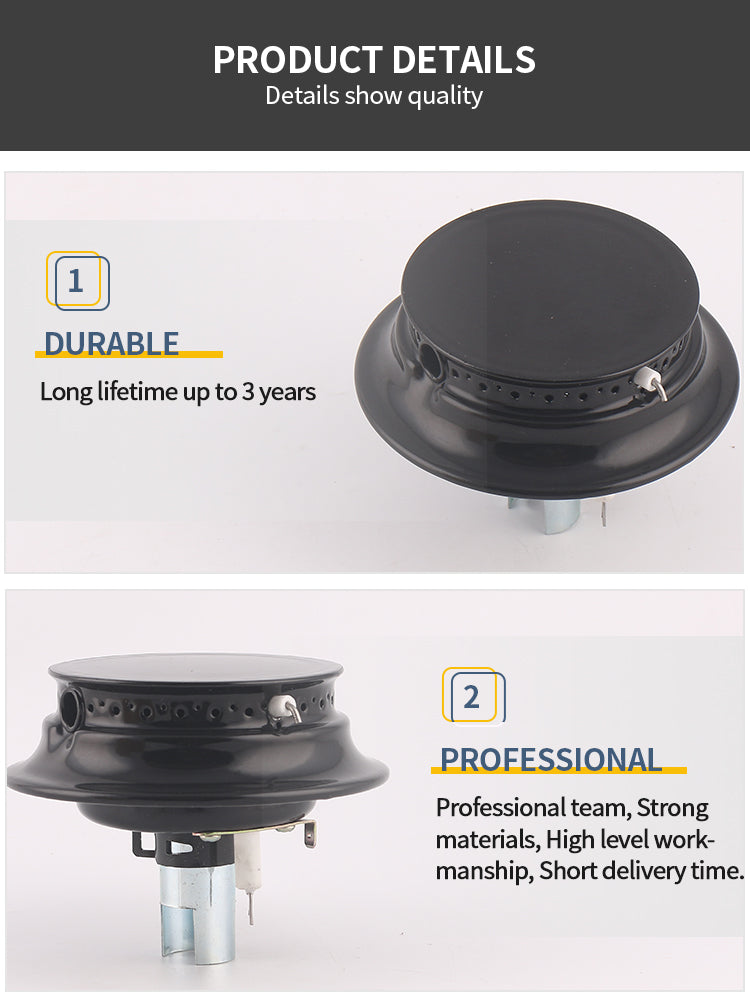 PRODUCT DETAILS
Details show quality

1

DURABLE

Long lifetime up to 3 years

2

PROFESSIONAL

Professional team, Strong materials, High level workmanship, Short delivery time.