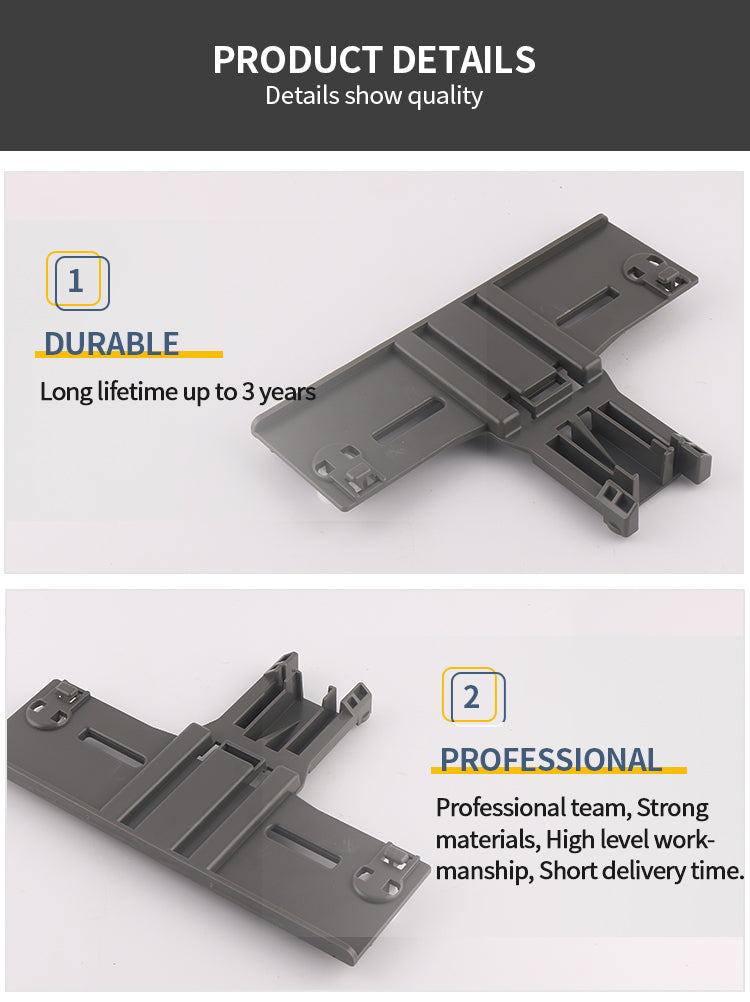 PRODUCT DETAILS
Details show quality

1
DURABLE
Long lifetime up to 3 years

2
PROFESSIONAL
Professional team, Strong materials, High level workmanship, Short delivery time.