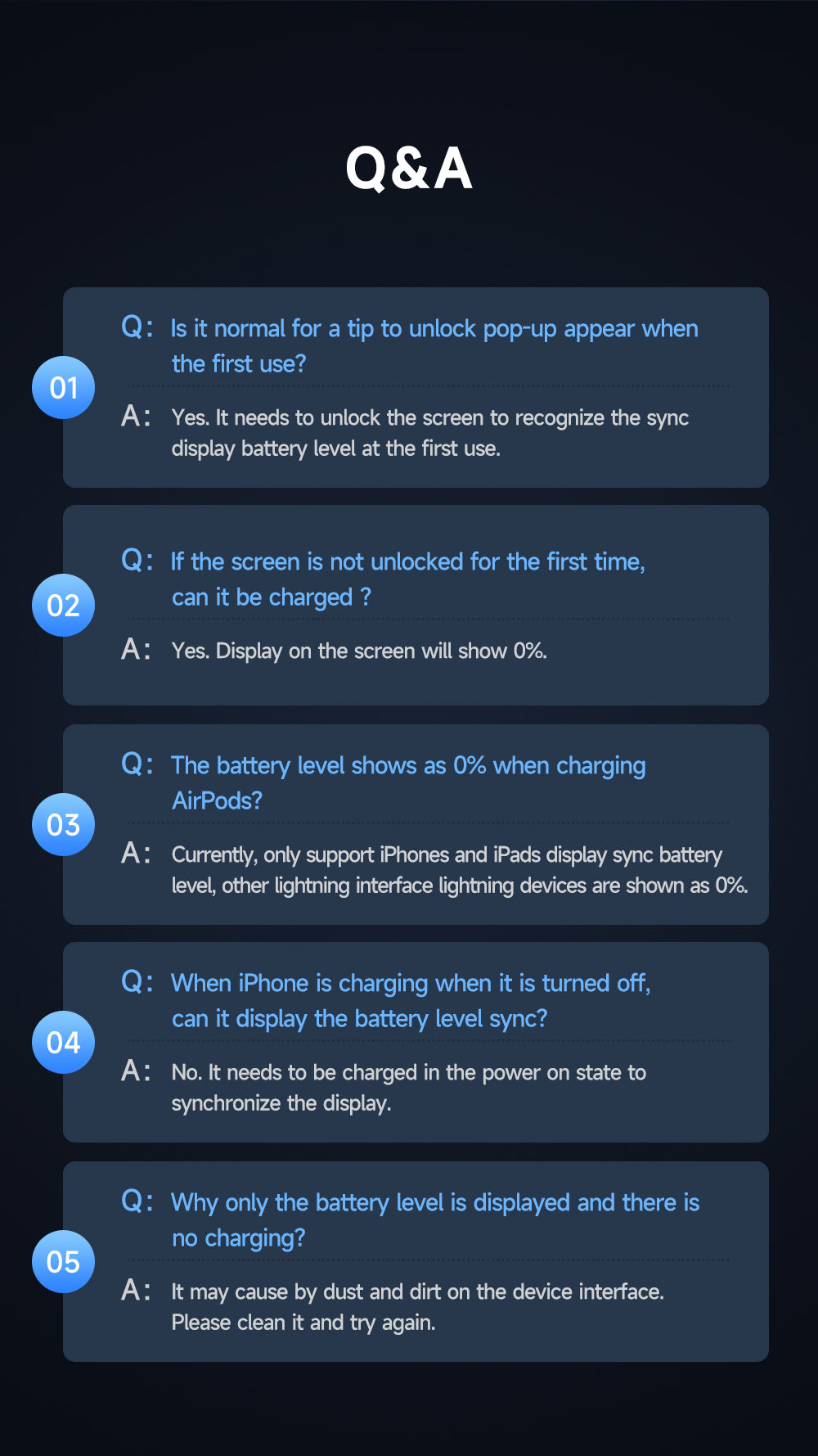 Q&A

01

Q: Is it normal for a tip to unlock pop-up appear when the first use?

A: Yes. It needs to unlock the screen to recognize the sync display battery level at the first use.

02

Q: If the screen is not unlocked for the first time, can it be charged ?

A: Yes. Display on the screen will show 0%.

03

Q: The battery level shows as 0% when charging AirPods?

A: Currently, only support iPhones and iPads display sync battery level, other lightning interface lightning devices are shown as 0%.

04

Q: When iPhone is charging when it is turned off, can it display the battery level sync?

A: No. It needs to be charged in the power on state to synchronize the display.

05

Q: Why only the battery level is displayed and there is no charging?

A: It may cause by dust and dirt on the device interface. Please clean it and try again.