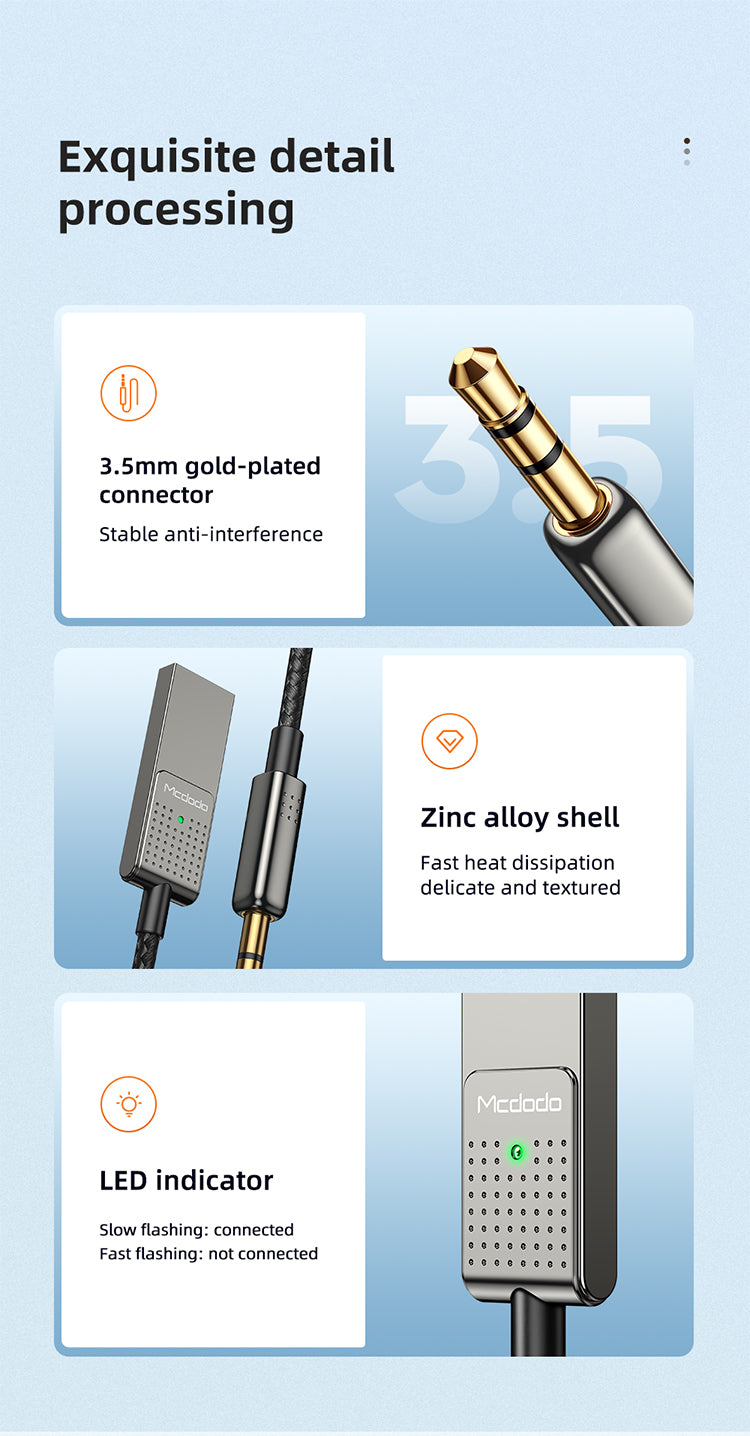 Exquisite detail processing

3.5mm gold-plated connector

Stable anti-interference

3.5

Mcdodo

Zinc alloy shell

Fast heat dissipation delicate and textured

LED indicator

Slow flashing: connected
Fast flashing: not connected

Mcdodo