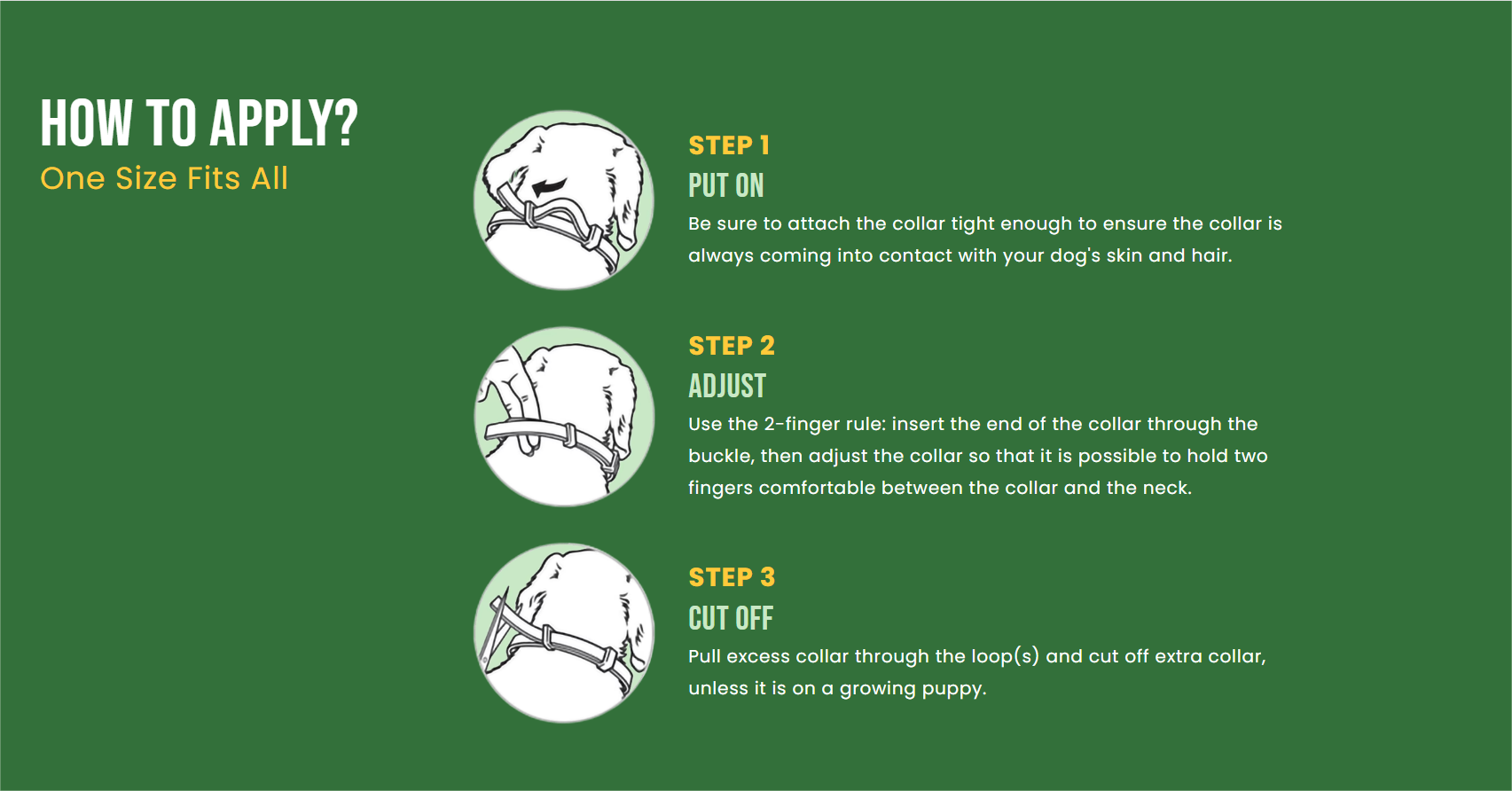 HOW TO APPLY?
One Size Fits All

STEP 1
PUT ON
Be sure to attach the collar tight enough to ensure the collar is always coming into contact with your dog's skin and hair.

STEP 2
ADJUST
Use the 2-finger rule: insert the end of the collar through the buckle, then adjust the collar so that it is possible to hold two fingers comfortable between the collar and the neck.

STEP 3
CUT OFF
Pull excess collar through the loop(s) and cut off extra collar, unless it is on a growing puppy.