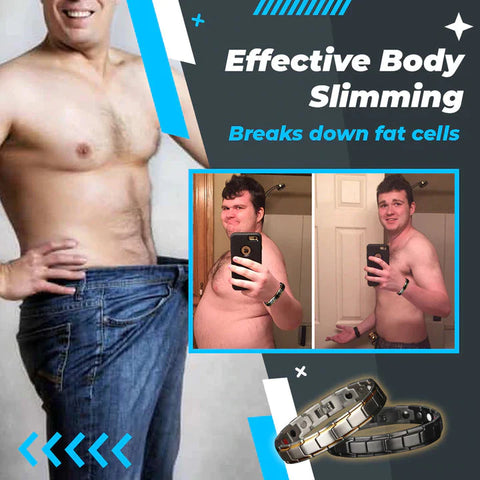 Effective Body Slimming

Breaks down fat cells