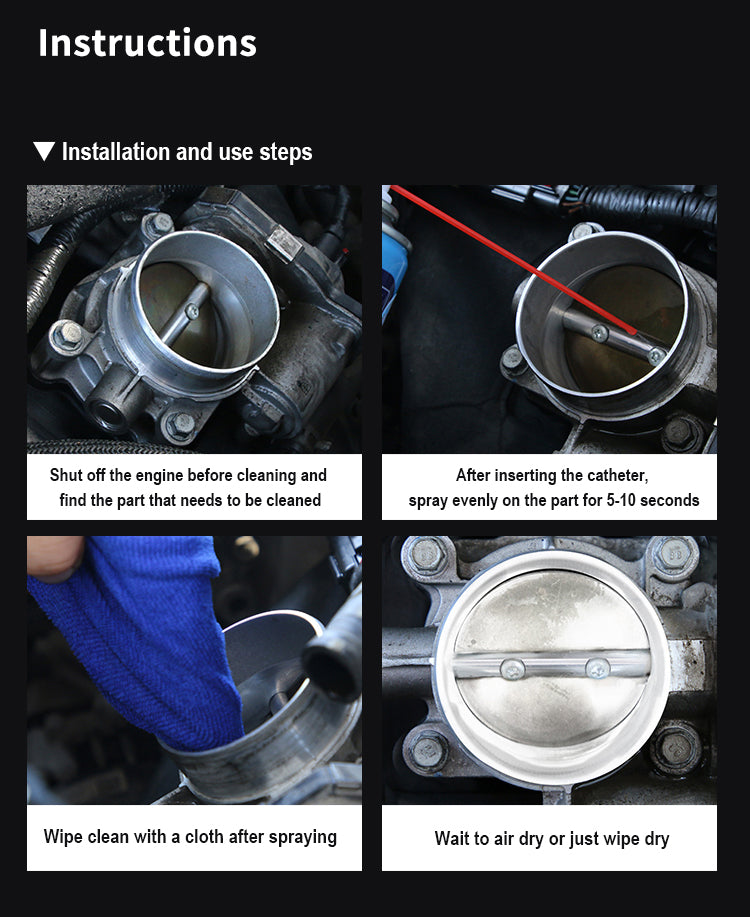 Instructions

▼ Installation and use steps

Shut off the engine before cleaning and find the part that needs to be cleaned

After inserting the catheter, spray evenly on the part for 5-10 seconds

Wipe clean with a cloth after spraying

Wait to air dry or just wipe dry