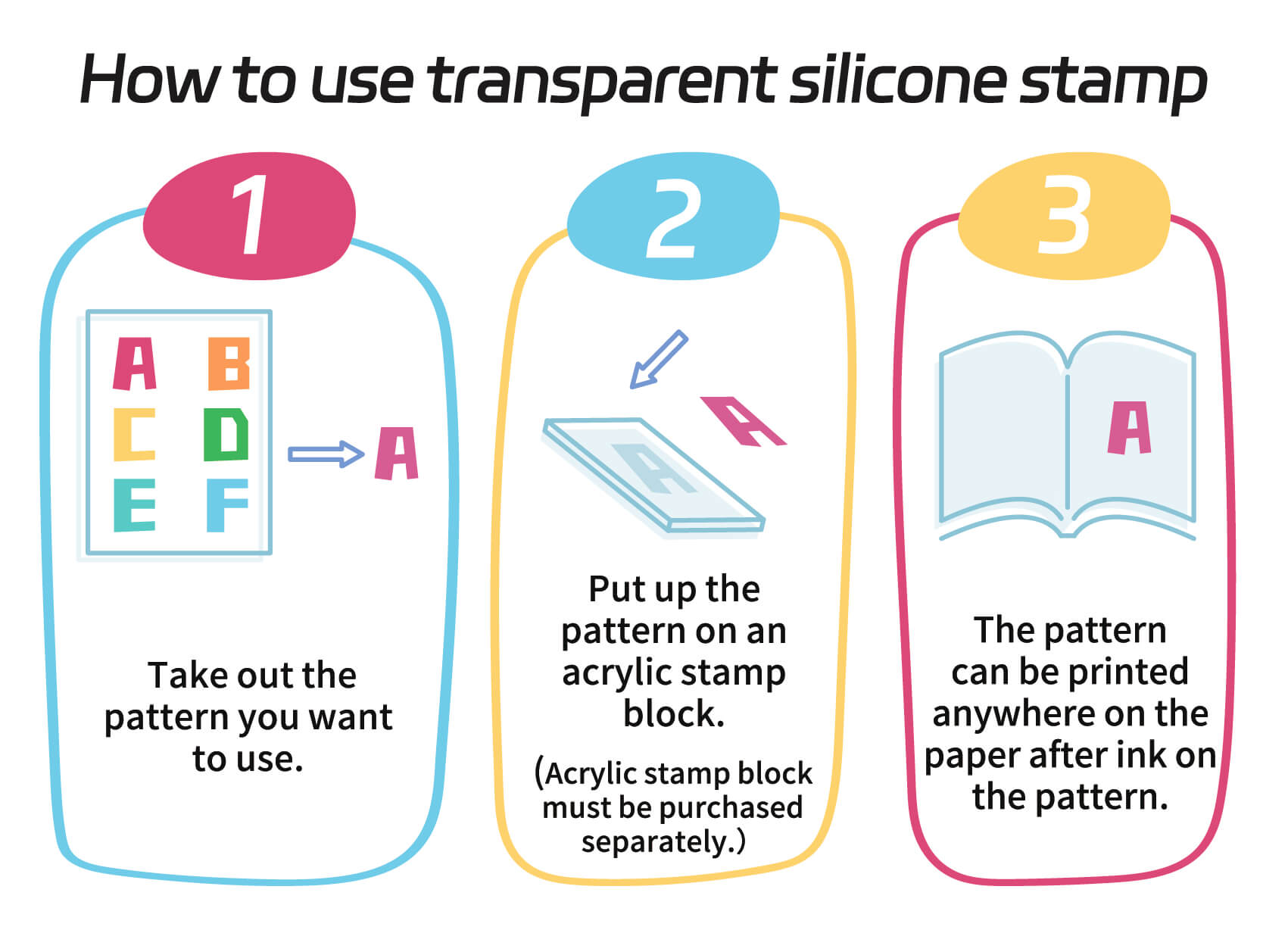 How to use transparent silicone stamp

1

A B
C D
E F

A

Take out the pattern you want to use.

2

A

A

Put up the pattern on an acrylic stamp block.

(Acrylic stamp block must be purchased separately.)

3

A

The pattern can be printed anywhere on the paper after ink on the pattern.