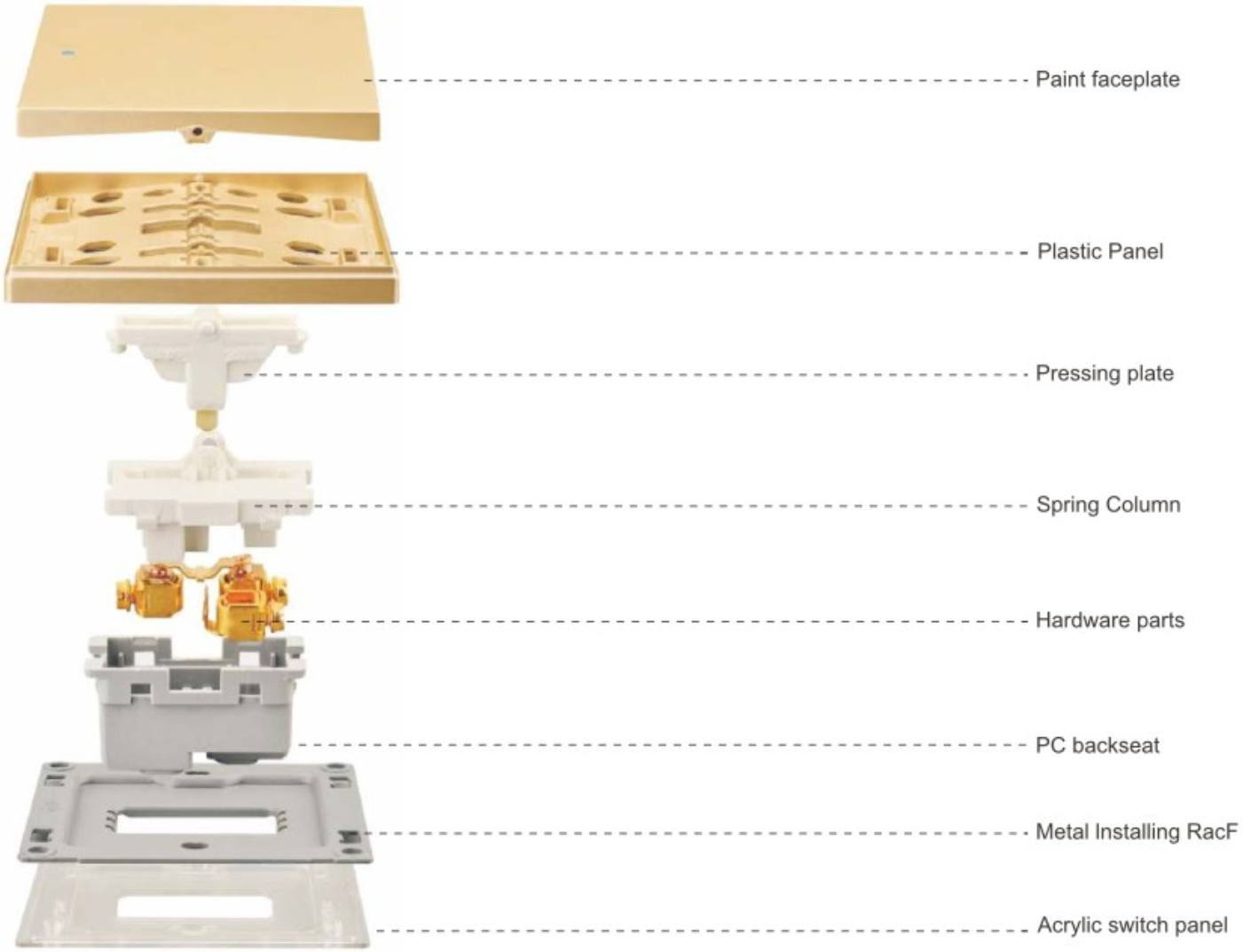 Paint faceplate

Plastic Panel

Pressing plate

Spring Column

Hardware parts

PC backseat

Metal Installing RacF

Acrylic switch panel