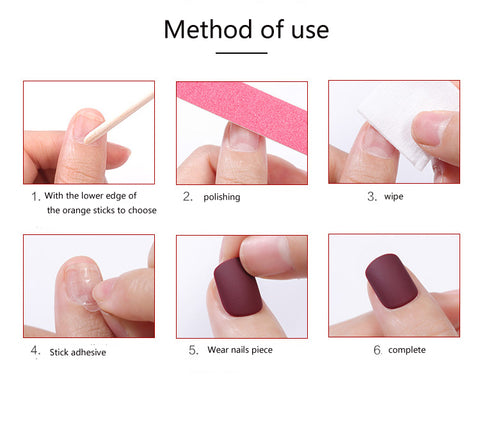 Method of use

1. With the lower edge of the orange sticks to choose

2. polishing

3. wipe

4. Stick adhesive

5. Wear nails piece

6. complete