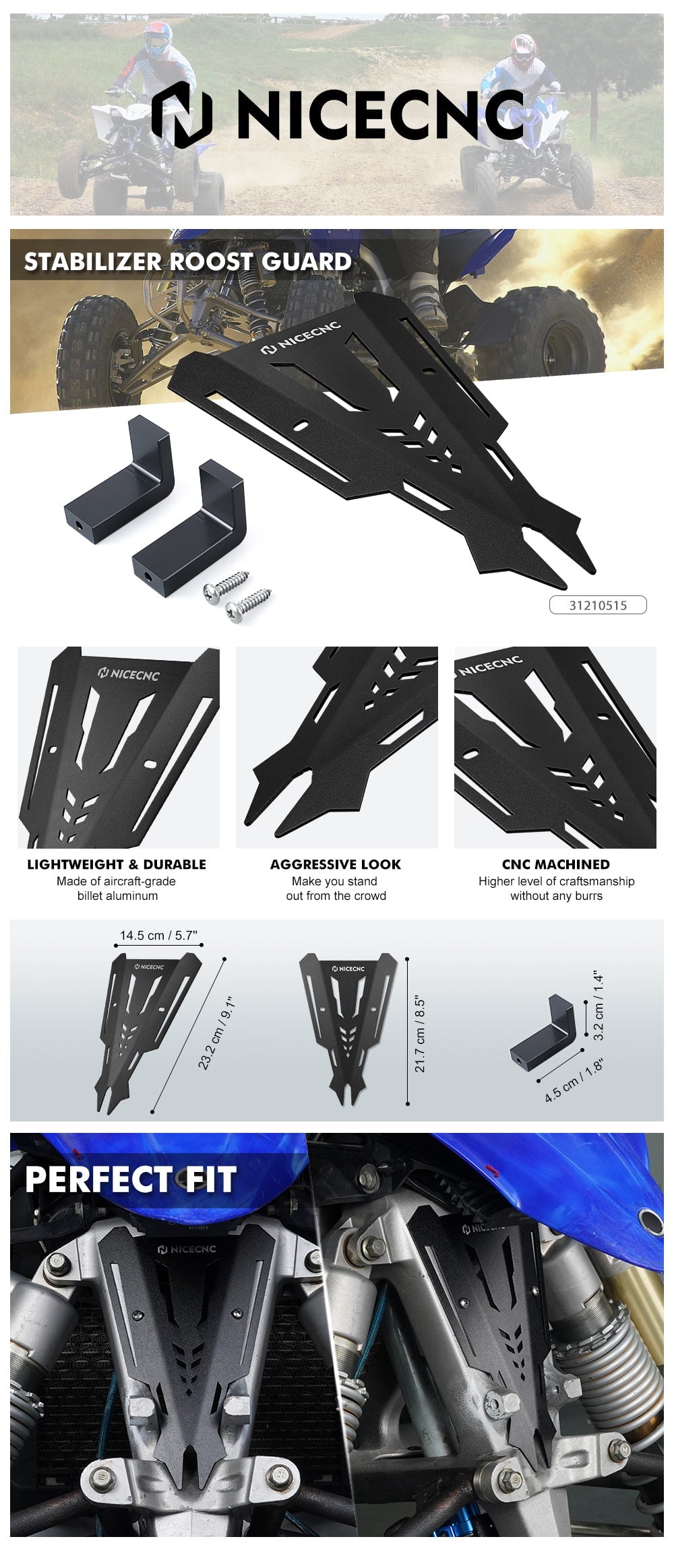 NICECNC

STABILIZER ROOST GUARD

NICECNC

31210515

NICECNC

NICECNC

LIGHTWEIGHT & DURABLE
Made of aircraft-grade billet aluminum

AGGRESSIVE LOOK
Make you stand out from the crowd

CNC MACHINED
Higher level of craftsmanship without any burrs

14.5 cm / 5.7"

NICECNC

23.2 cm / 9.1"

NICECNC

21.7 cm / 8.5"

3.2 cm / 1.4"

4.5 cm / 1.8"

PERFECT FIT

NICECNC

NICECNC