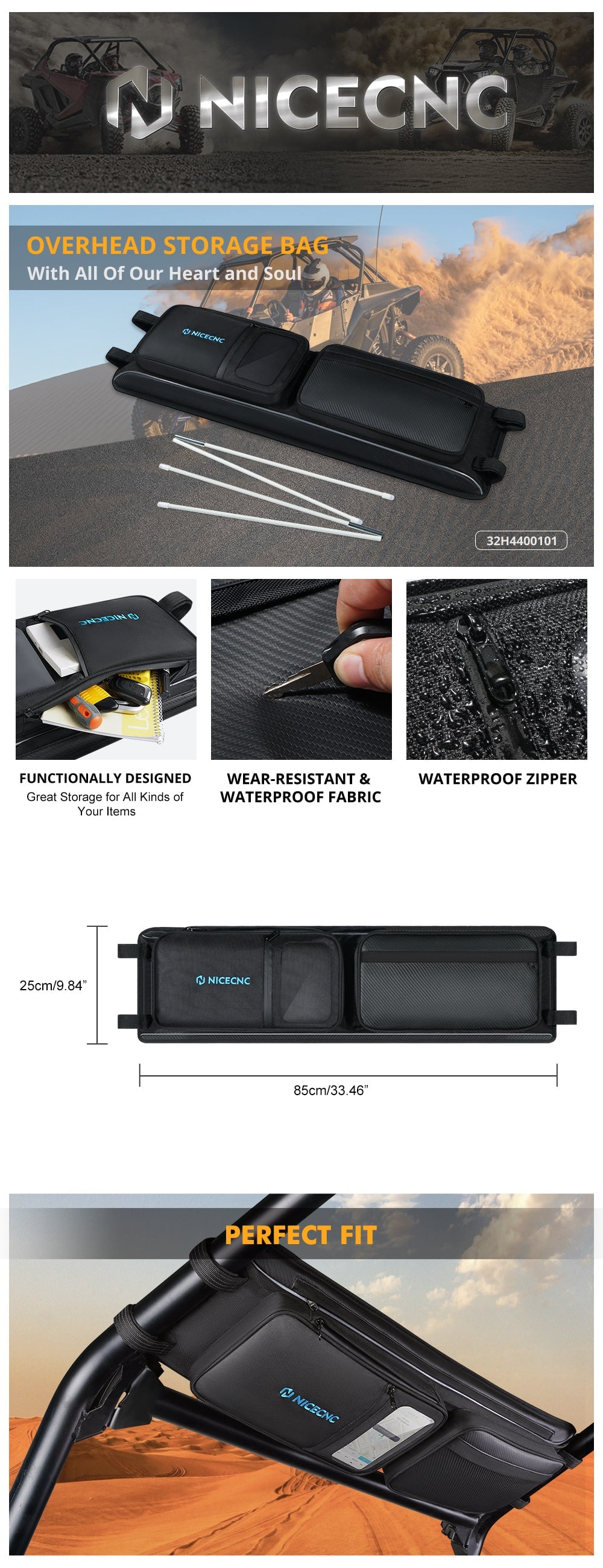 NICECNC

OVERHEAD STORAGE BAG
With All Of Our Heart and Soul

NICECNC

32H4400101

NICECNC

FUNCTIONALLY DESIGNED
Great Storage for All Kinds of Your Items

WEAR-RESISTANT & WATERPROOF FABRIC

WATERPROOF ZIPPER

25cm/9.84”

NICECNC

85cm/33.46”

PERFECT FIT

NICECNC