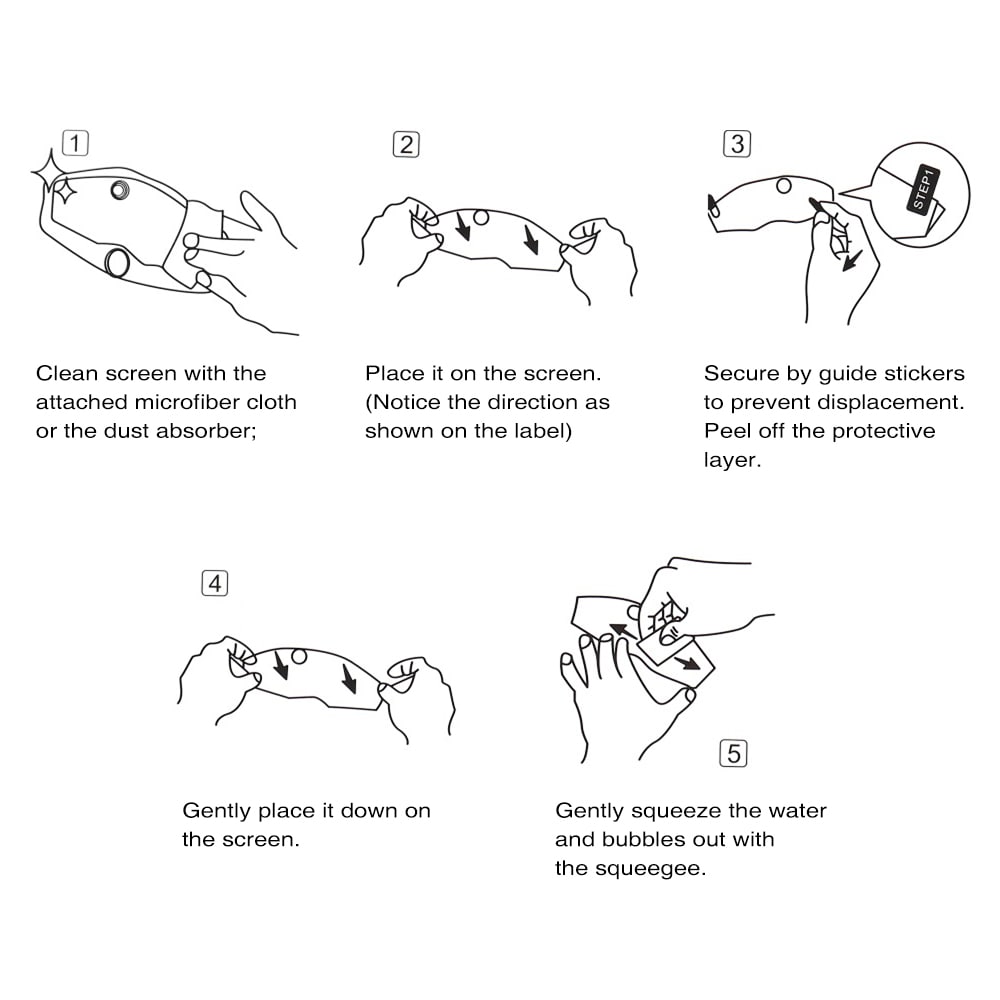 1

Clean screen with the attached microfiber cloth or the dust absorber;

2

Place it on the screen. (Notice the direction as shown on the label)

3

STEP1

Secure by guide stickers to prevent displacement. Peel off the protective layer.

4

Gently place it down on the screen.

5

Gently squeeze the water and bubbles out with the squeegee.