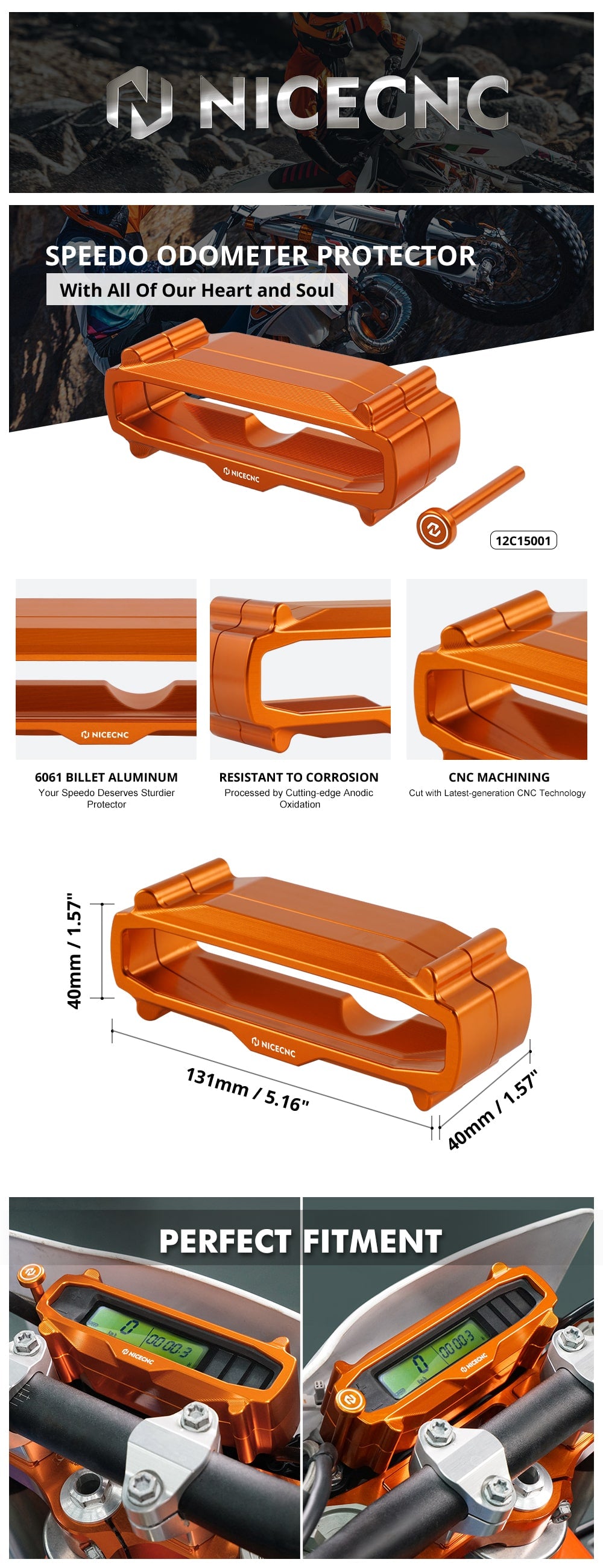 NICECNC

SPEEDO ODOMETER PROTECTOR

With All Of Our Heart and Soul

NICECNC

12C15001

NICECNC

6061 BILLET ALUMINUM
Your Speedo Deserves Sturdier Protector

RESISTANT TO CORROSION
Processed by Cutting-edge Anodic Oxidation

CNC MACHINING
Cut with Latest-generation CNC Technology

40mm / 1.57"

NICECNC

131mm / 5.16"

40mm / 1.57"

PERFECT FITMENT

0 00003

NICECNC

0 00003

NICECNC