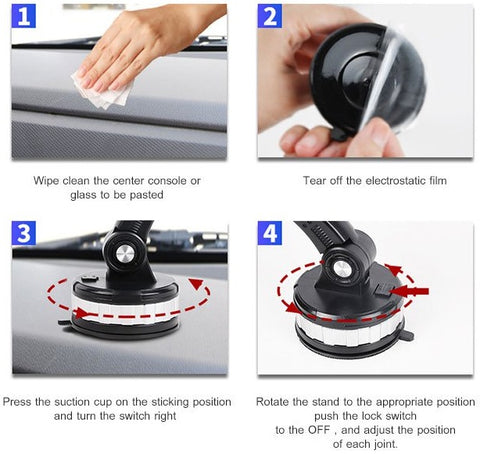 1

Wipe clean the center console or glass to be pasted

2

Tear off the electrostatic film

3

Press the suction cup on the sticking position and turn the switch right

4

Rotate the stand to the appropriate position push the lock switch to the OFF , and adjust the position of each joint.