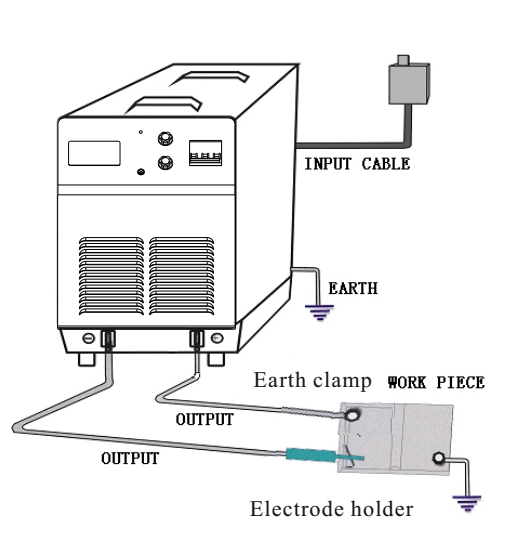 INPUT CABLE

EARTH

Earth clamp

WORK PIECE

OUTPUT

OUTPUT

Electrode holder