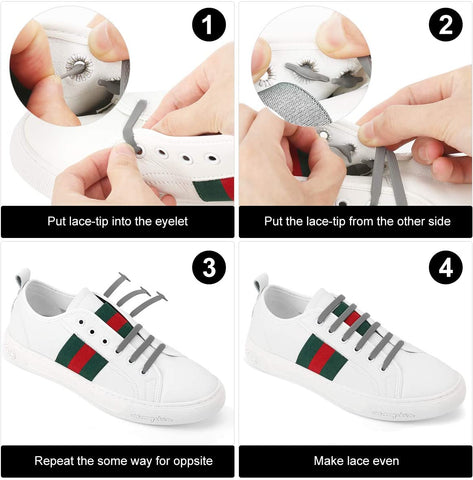 1

Put lace-tip into the eyelet

2

Put the lace-tip from the other side

3

Repeat the some way for oppsite

4

Make lace even