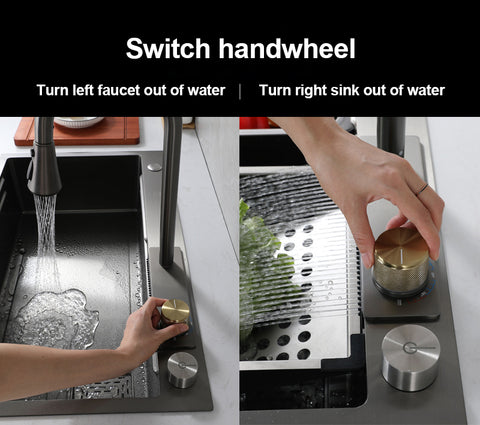 Switch handwheel

Turn left faucet out of water | Turn right sink out of water