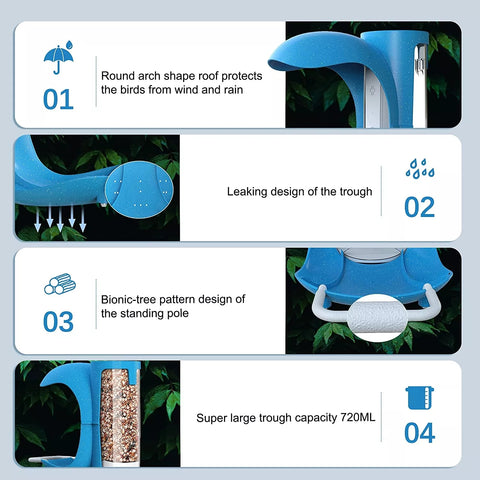 01
Round arch shape roof protects the birds from wind and rain

Leaking design of the trough
02

03
Bionic-tree pattern design of the standing pole

Super large trough capacity 720ML
04