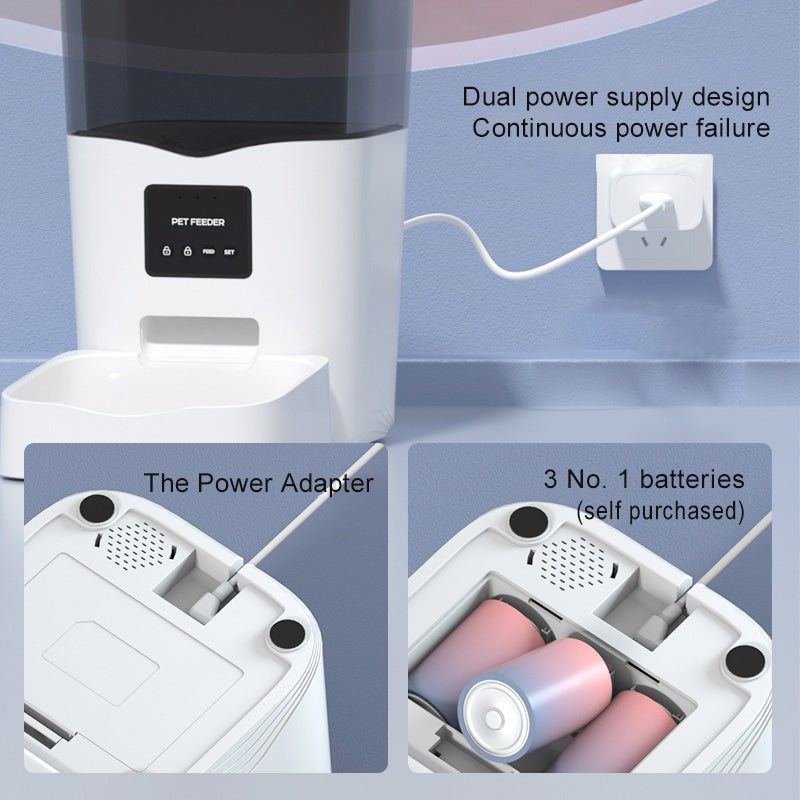 Dual power supply design
Continuous power failure

PET FEEDER

FEED SET

The Power Adapter

3 No. 1 batteries
(self purchased)