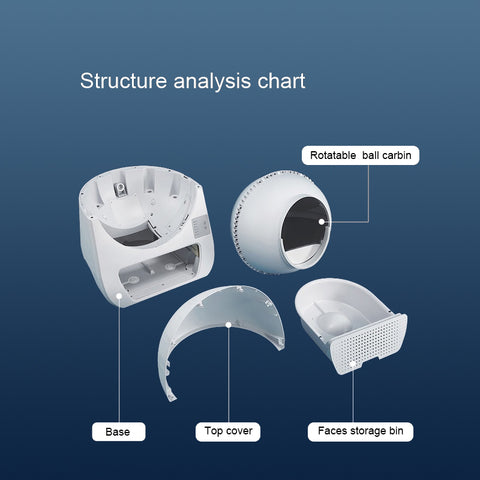 Structure analysis chart

Rotatable ball carbin

Base

Top cover

Faces storage bin