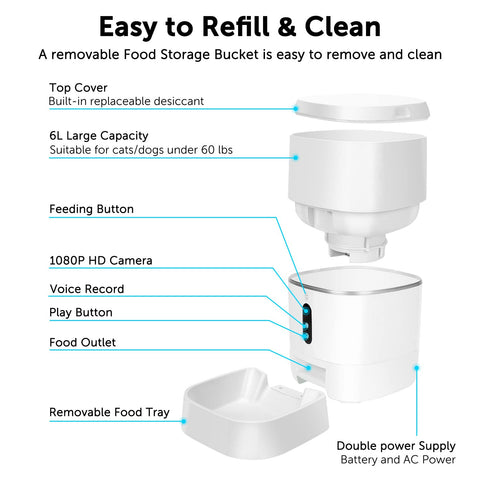 Easy to Refill & Clean

A removable Food Storage Bucket is easy to remove and clean

Top Cover
Built-in replaceable desiccant

6L Large Capacity
Suitable for cats/dogs under 60 lbs

Feeding Button

1080P HD Camera

Voice Record

Play Button

Food Outlet

Removable Food Tray

Double power Supply
Battery and AC Power