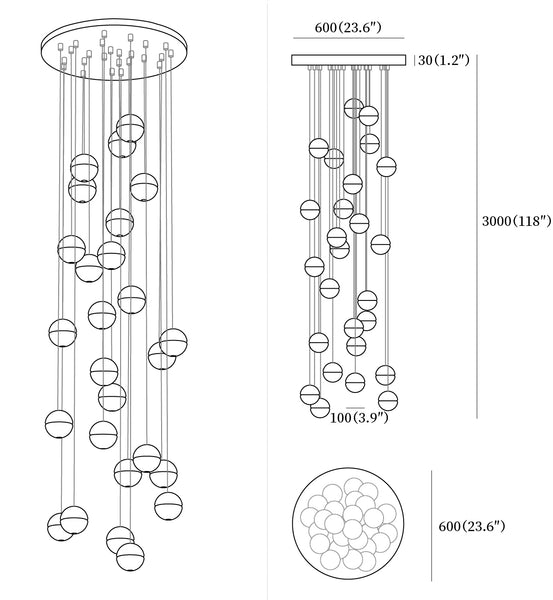 600(23.6″)

30(1.2″)

3000(118″)

100(3.9″)

600(23.6″)