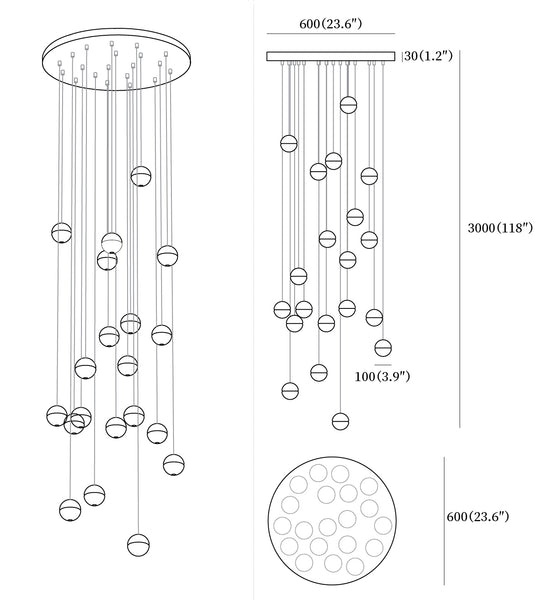 600(23.6″)

30(1.2″)

3000(118″)

100(3.9″)

600(23.6″)