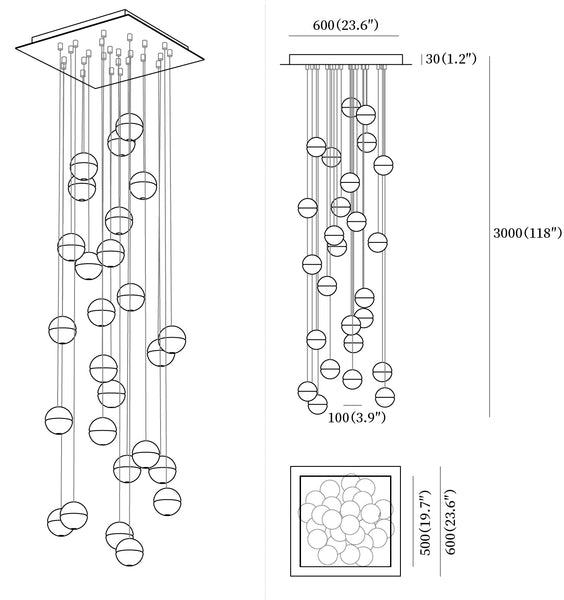 600(23.6")

30(1.2")

3000(118")

100(3.9")

500(19.7")

600(23.6")