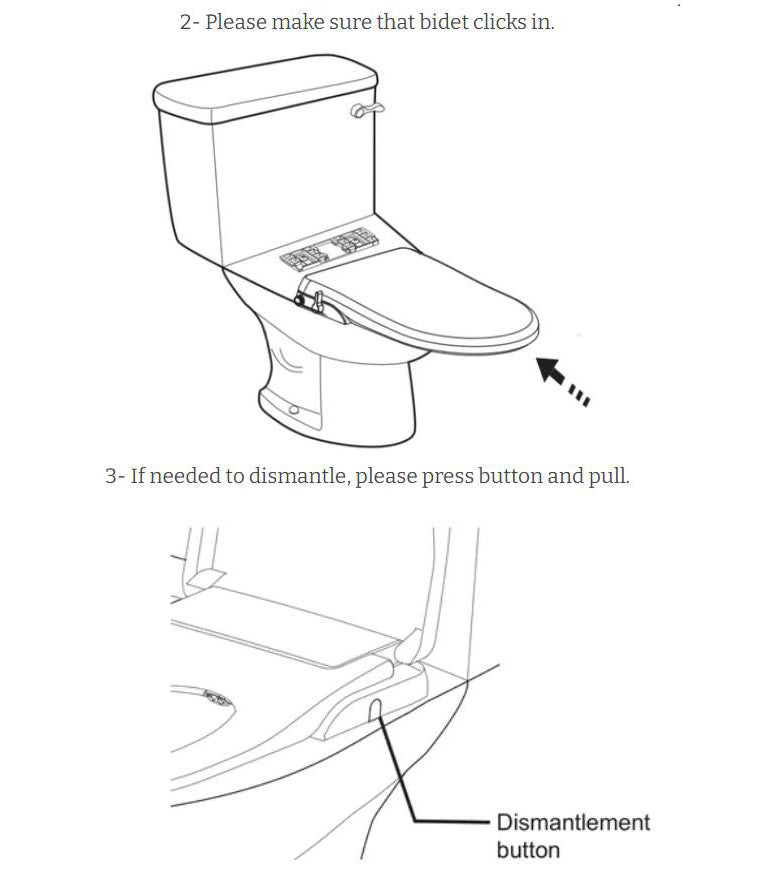 2- Please make sure that bidet clicks in.

3- If needed to dismantle, please press button and pull.

Dismantlement button