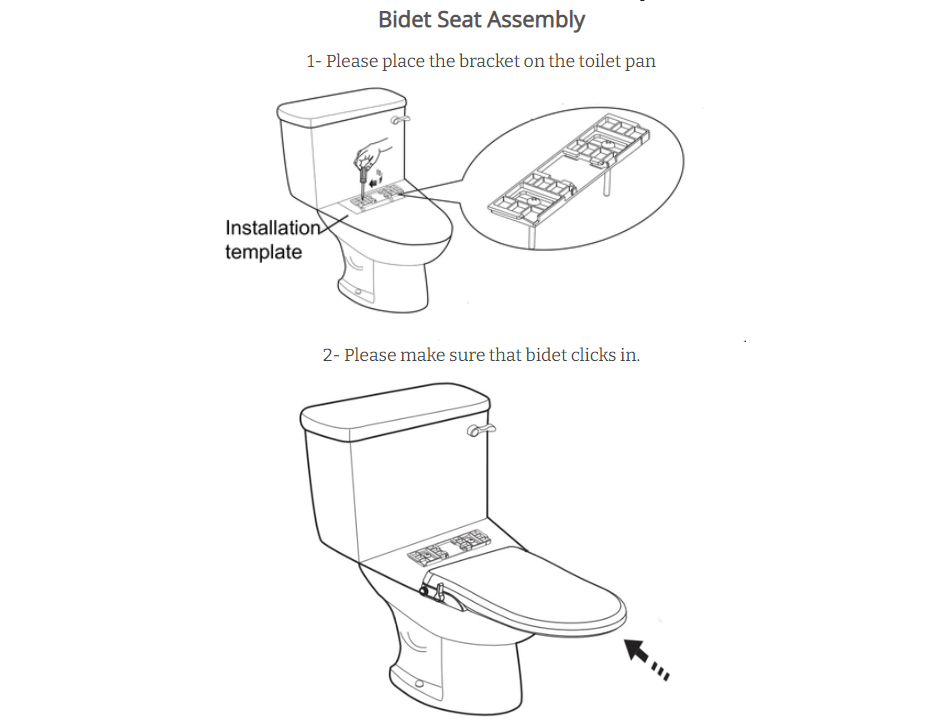 Bidet Seat Assembly

1- Please place the bracket on the toilet pan

Installation template

2- Please make sure that bidet clicks in.