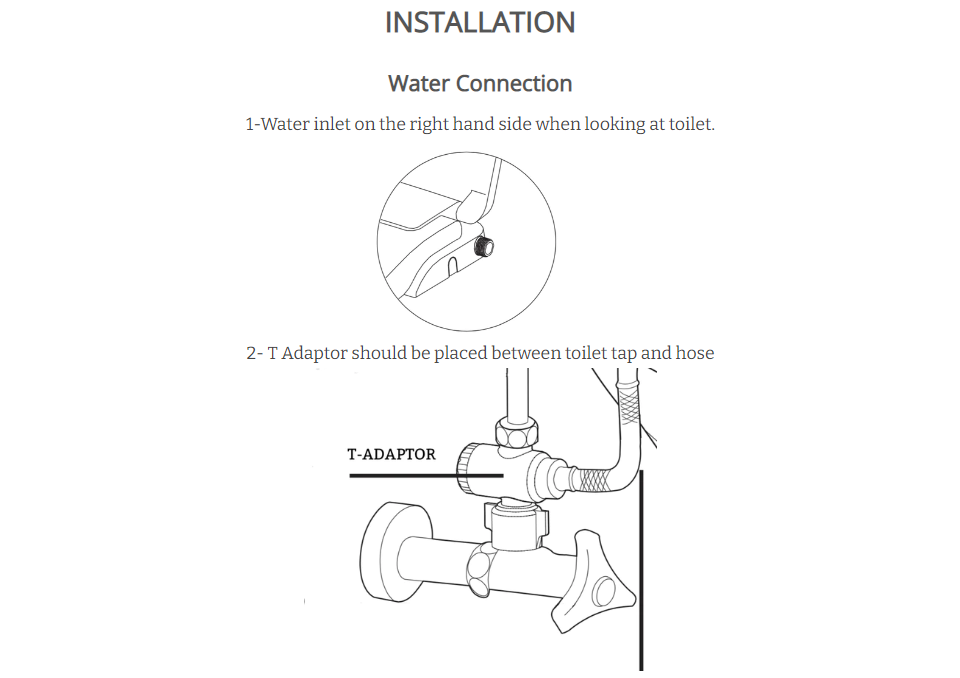 INSTALLATION

Water Connection

1-Water inlet on the right hand side when looking at toilet.

2- T Adaptor should be placed between toilet tap and hose

T-ADAPTOR