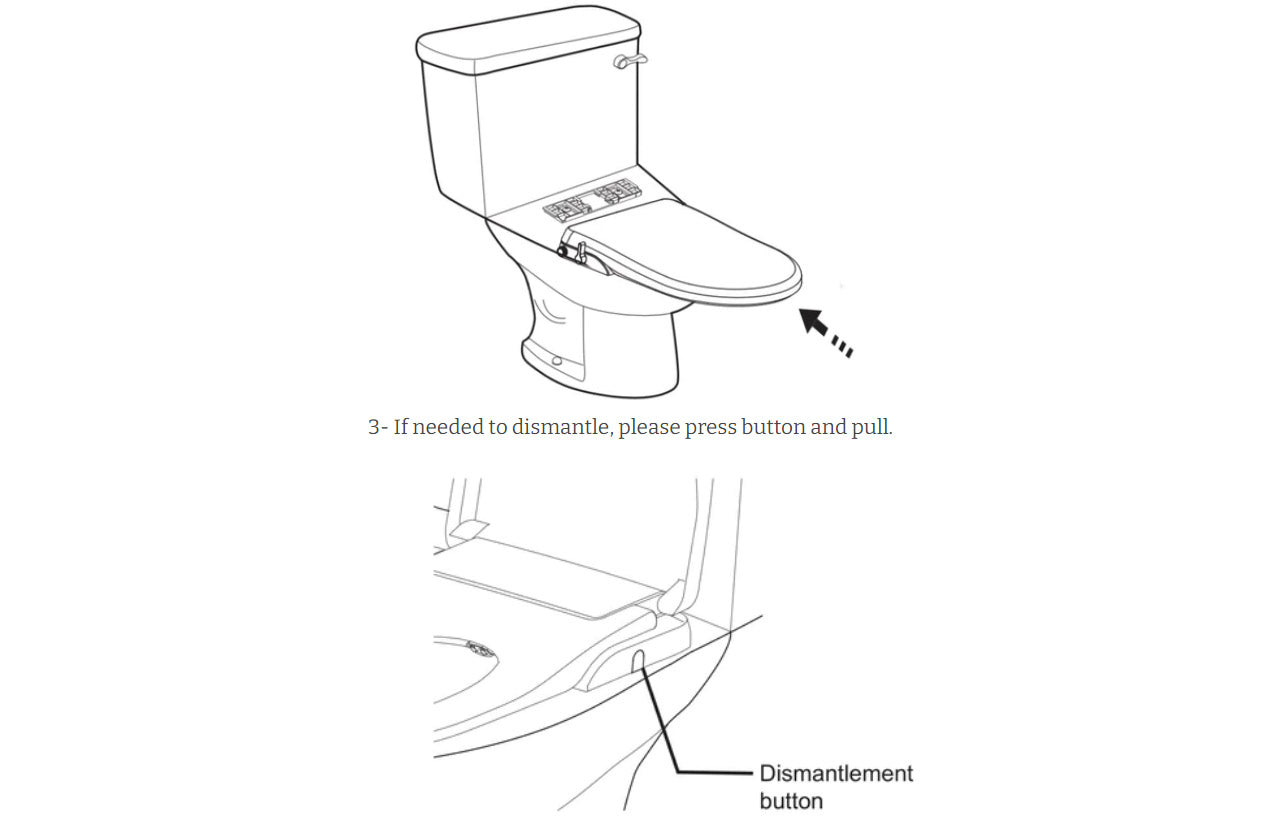 3- If needed to dismantle, please press button and pull.

Dismantlement button