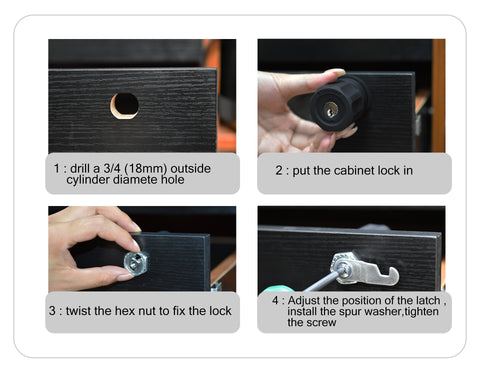 1 : drill a 3/4 (18mm) outside cylinder diamete hole

2 : put the cabinet lock in

3 : twist the hex nut to fix the lock

4 : Adjust the position of the latch , install the spur washer,tighten the screw