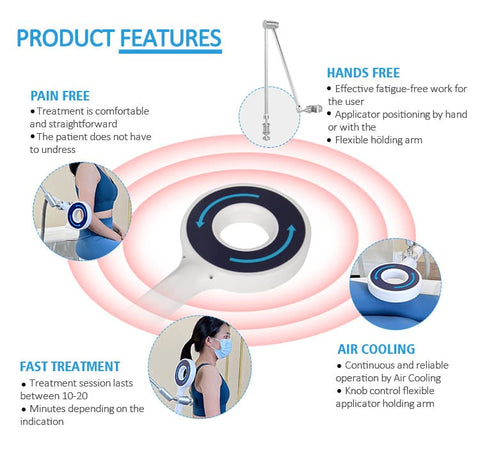 PRODUCT FEATURES

PAIN FREE
• Treatment is comfortable and straightforward
• The patient does not have to undress

HANDS FREE
• Effective fatigue-free work for the user
• Applicator positioning by hand or with the
• Flexible holding arm

FAST TREATMENT
• Treatment session lasts between 10-20
• Minutes depending on the indication

AIR COOLING
• Continuous and reliable operation by Air Cooling
• Knob control flexible applicator holding arm