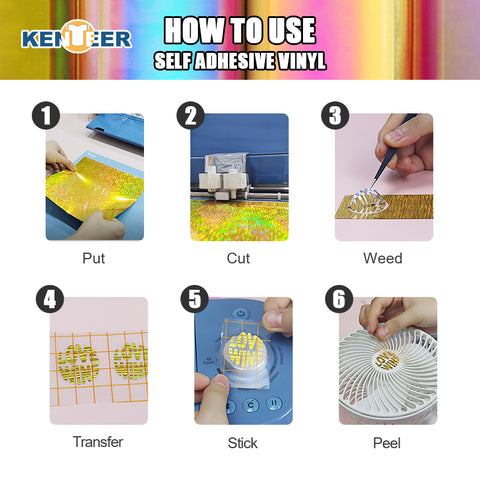 KENTEER

HOW TO USE
SELF ADHESIVE VINYL

1
Put

2
Cut

3
Weed

4
LOVE WINE LOVE WINE
Transfer

5
LOVE WINE
Stick

6
LOVE WINE
Peel