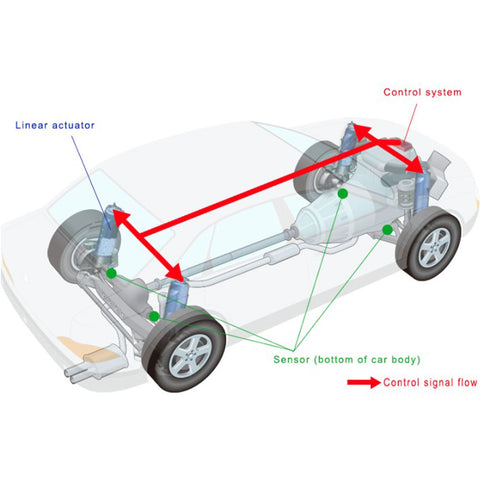 Control system

Linear actuator

Sensor (bottom of car body)

Control signal flow