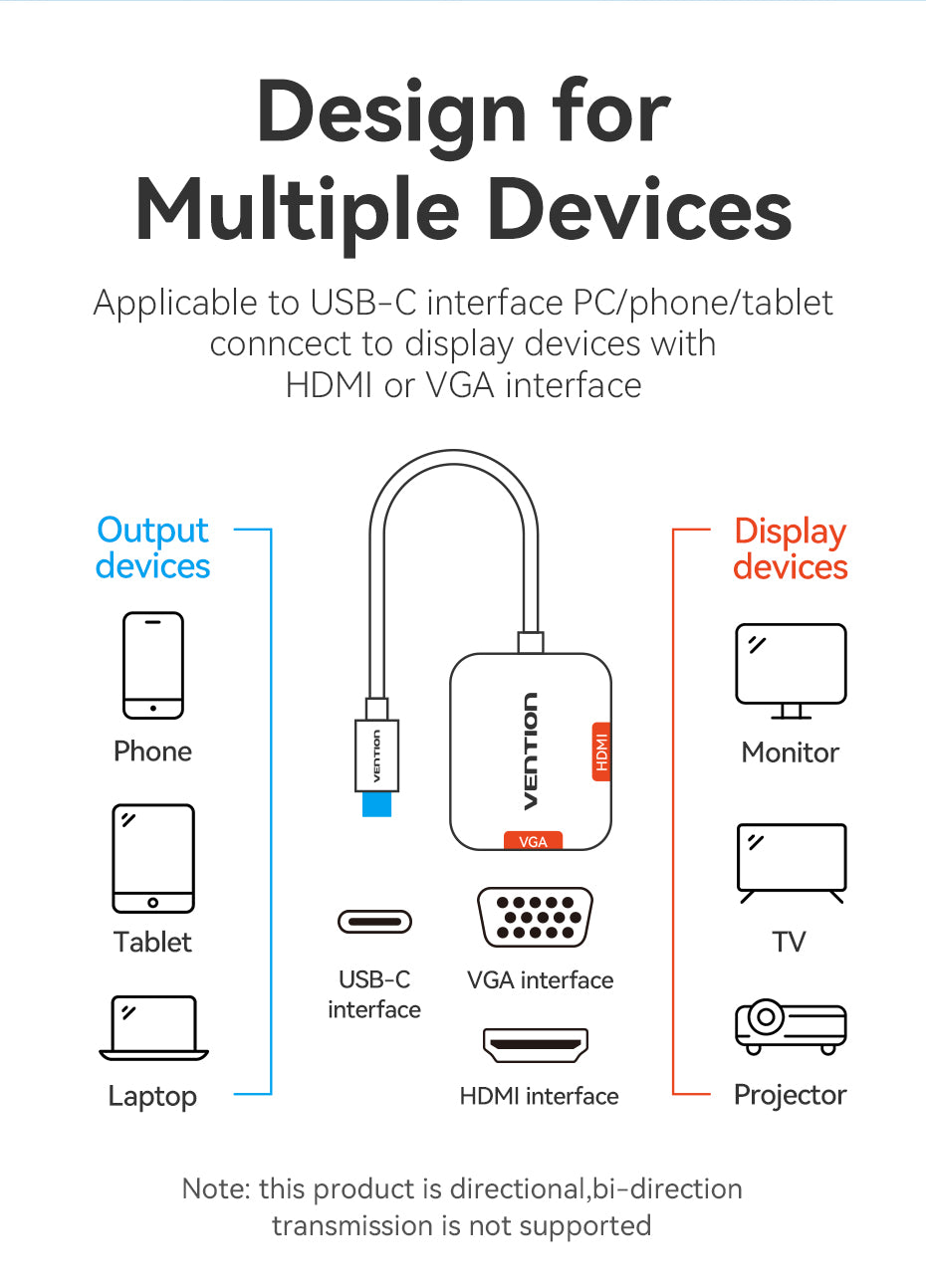 Design for Multiple Devices

Applicable to USB-C interface PC/phone/tablet conncect to display devices with HDMI or VGA interface

Output devices

Phone

Tablet

Laptop

VENTION

VENTION

HDMI

VGA

USB-C interface

VGA interface

HDMI interface

Display devices

Monitor

TV

Projector

Note: this product is directional,bi-direction transmission is not supported