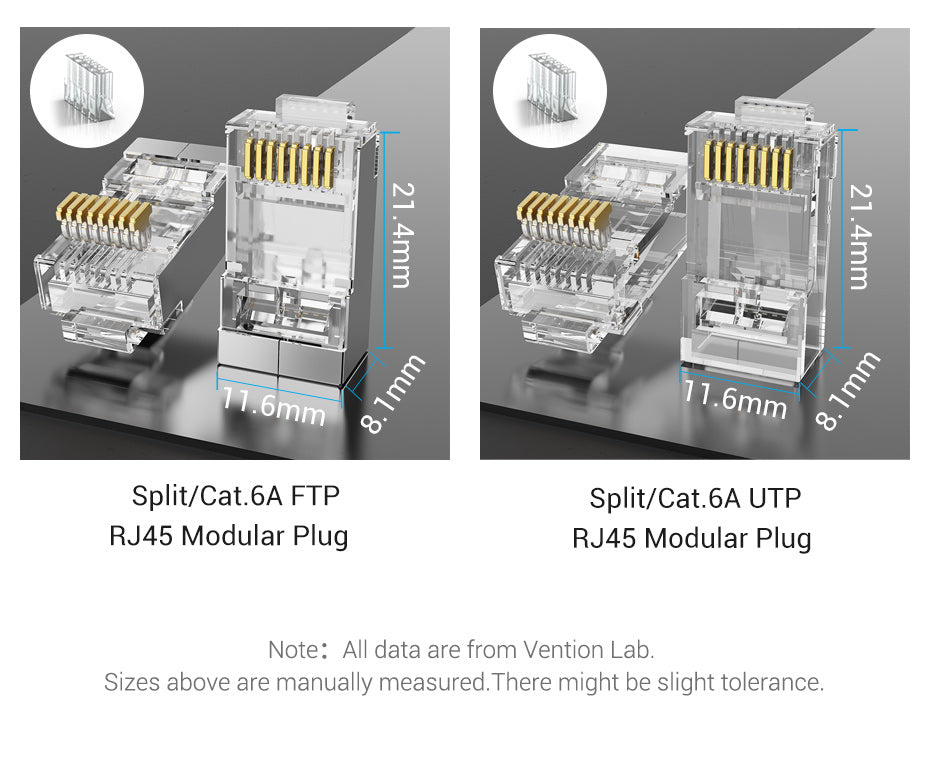 21.4mm

11.6mm

8.1mm

Split/Cat.6A FTP
RJ45 Modular Plug

21.4mm

11.6mm

8.1mm

Split/Cat.6A UTP
RJ45 Modular Plug

Note: All data are from Vention Lab.
Sizes above are manually measured.There might be slight tolerance.