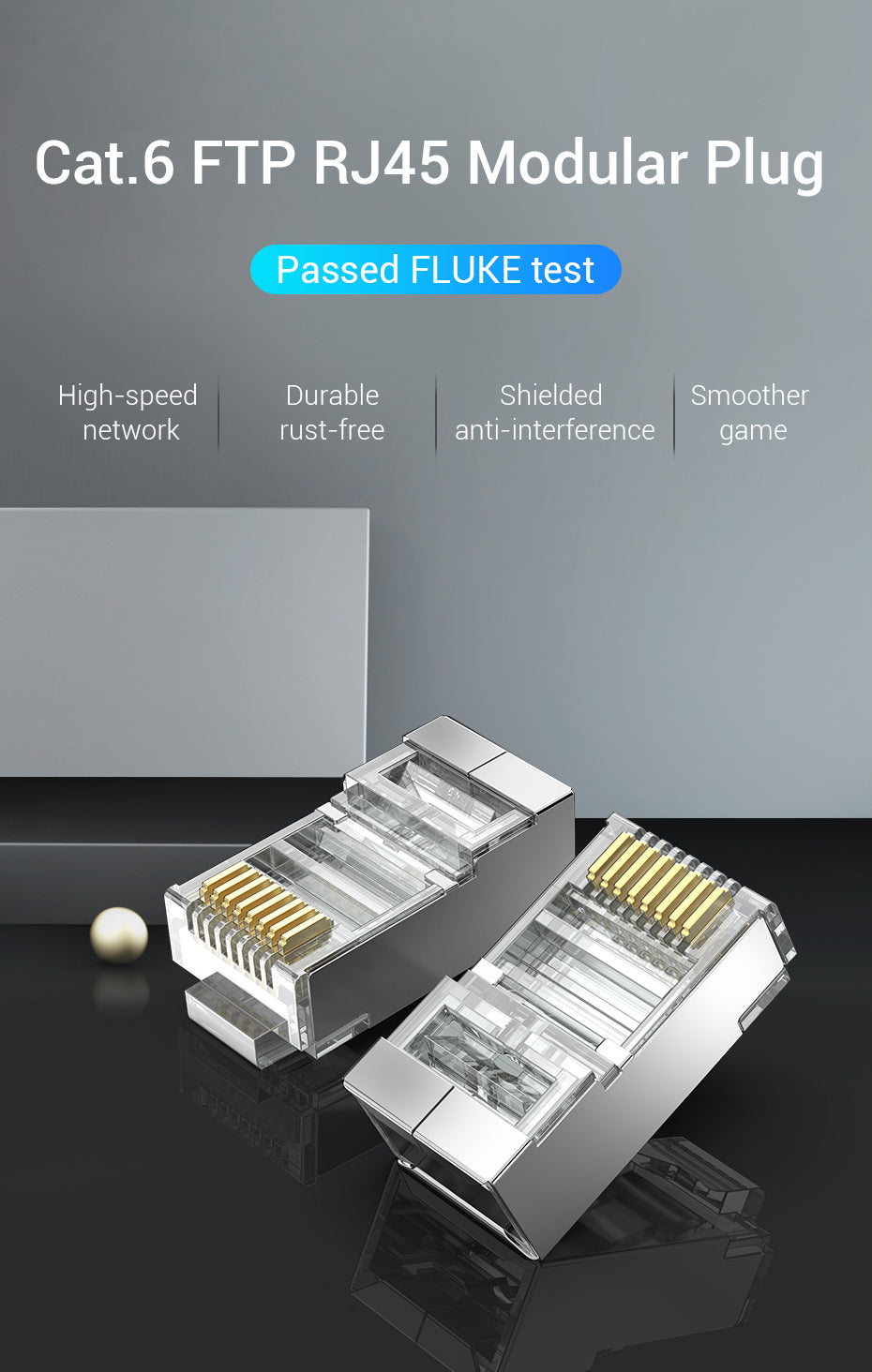 Cat.6 FTP RJ45 Modular Plug

Passed FLUKE test

High-speed network

Durable rust-free

Shielded anti-interference

Smoother game