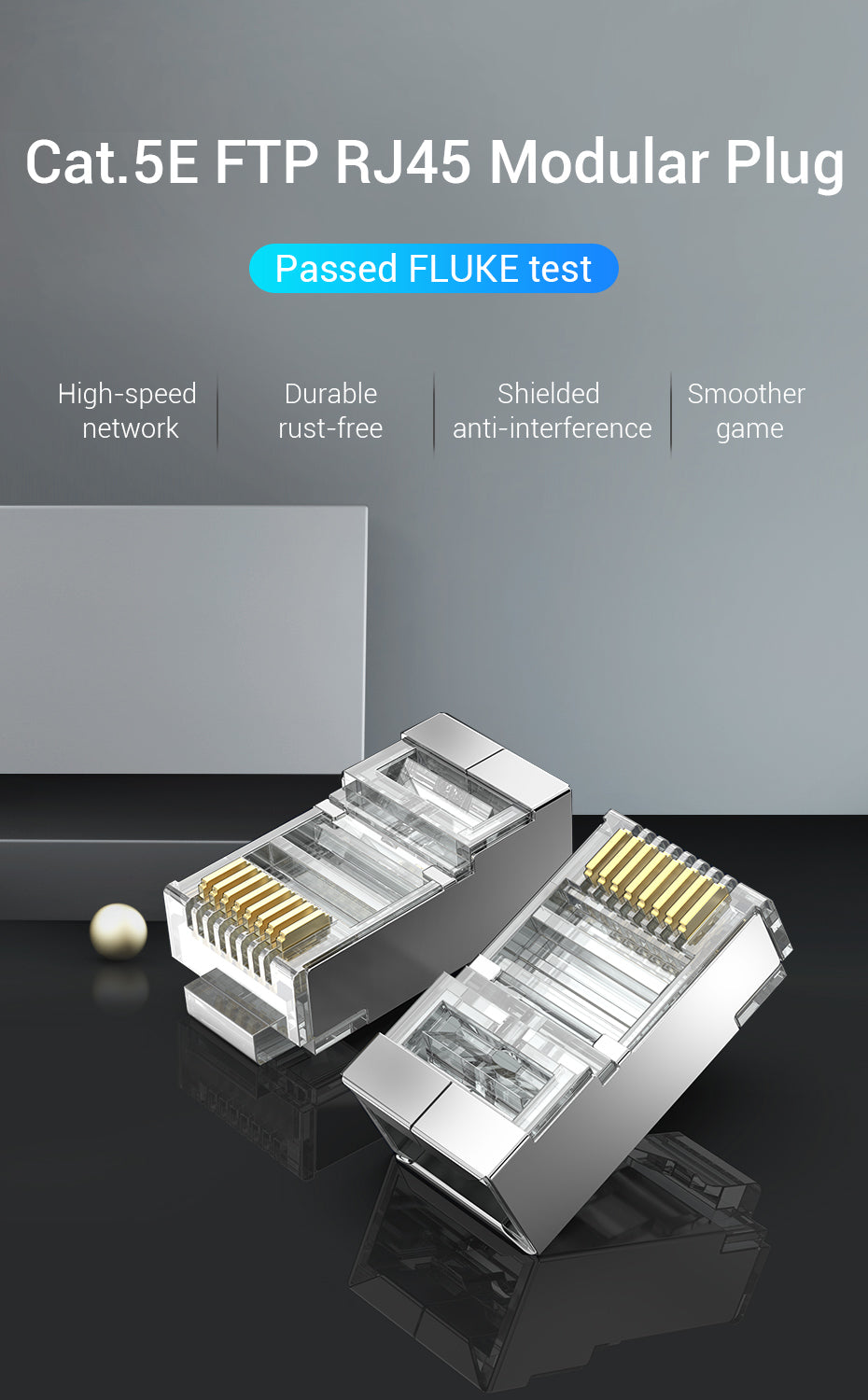 Cat.5E FTP RJ45 Modular Plug

Passed FLUKE test

High-speed network

Durable rust-free

Shielded anti-interference

Smoother game